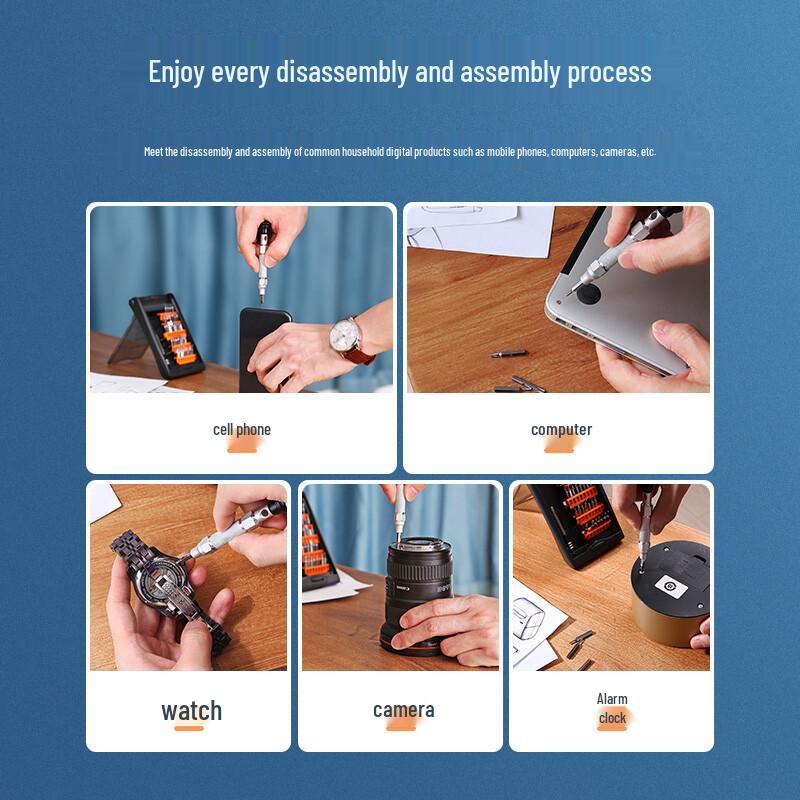 Enjoy every disassembly and assembly process

Meet the disassembly and assembly of common household digital products such as mobile phones, computers, cameras, etc.

cell phone

computer

watch

camera

Alarm clock