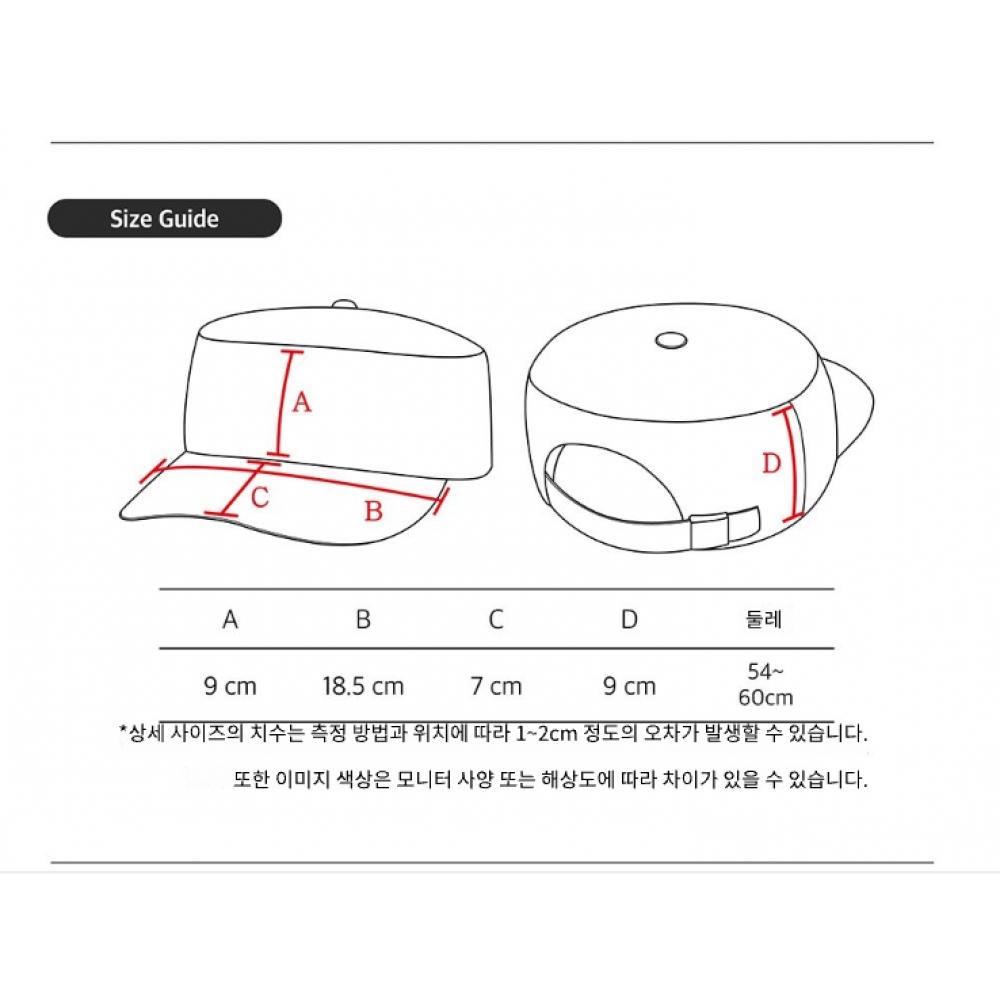 Size Guide

A

C

B

D

| A | B | C | D | 둘레 |
|---|---|---|---|---|
| 9 cm | 18.5 cm | 7 cm | 9 cm | 54~ 60cm |

*상세 사이즈의 치수는 측정 방법과 위치에 따라 1~2cm 정도의 오차가 발생할 수 있습니다.

또한 이미지 색상은 모니터 사양 또는 해상도에 따라 차이가 있을 수 있습니다.