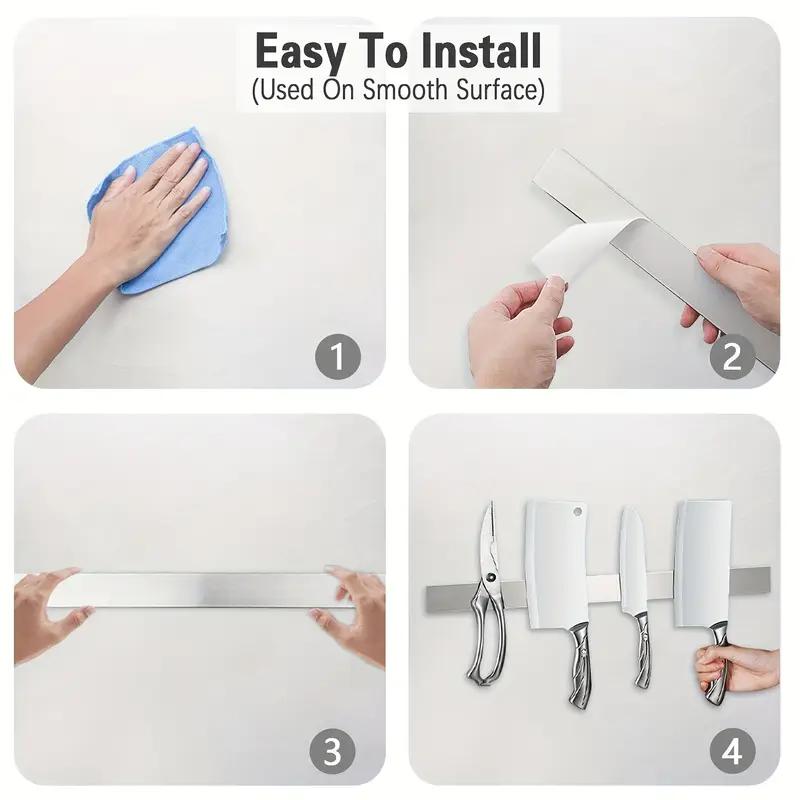 Easy To Install
(Used On Smooth Surface)

1

2

3

4