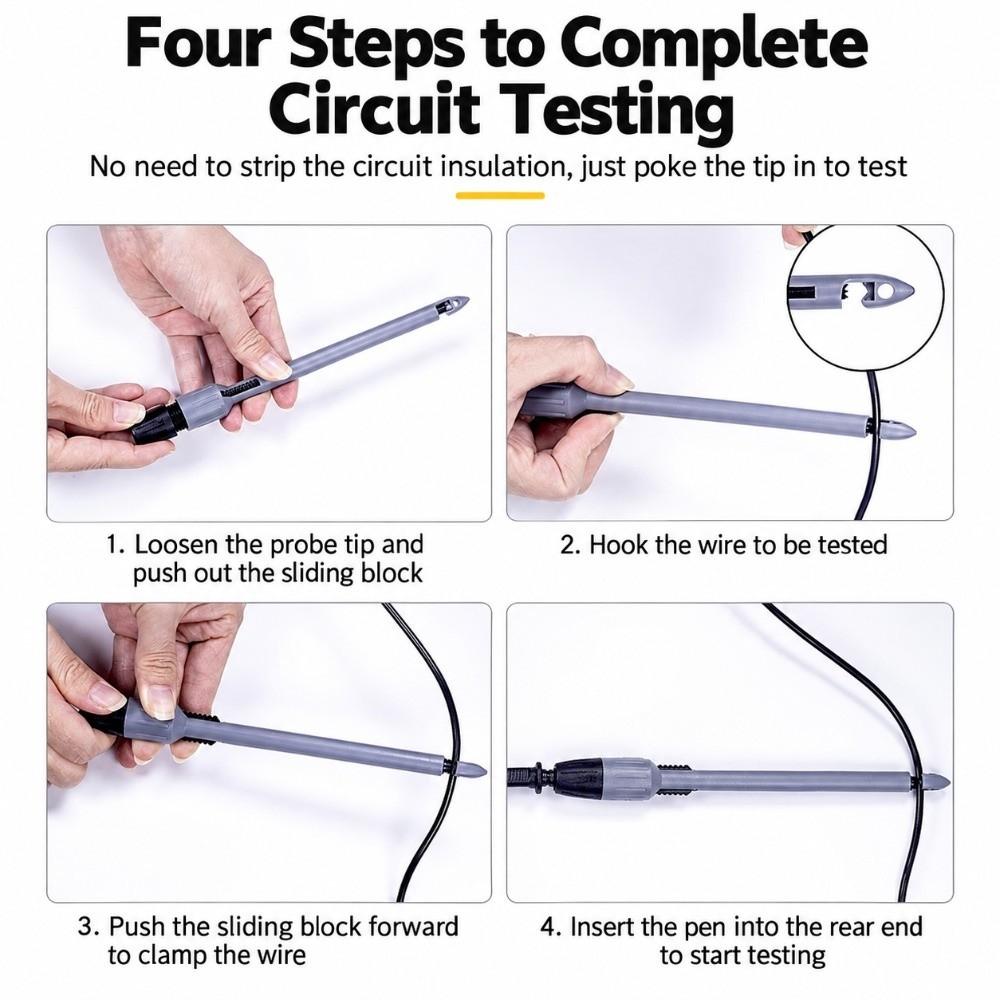 Four Steps to Complete Circuit Testing

No need to strip the circuit insulation, just poke the tip in to test

1. Loosen the probe tip and push out the sliding block

2. Hook the wire to be tested

3. Push the sliding block forward to clamp the wire

4. Insert the pen into the rear end to start testing