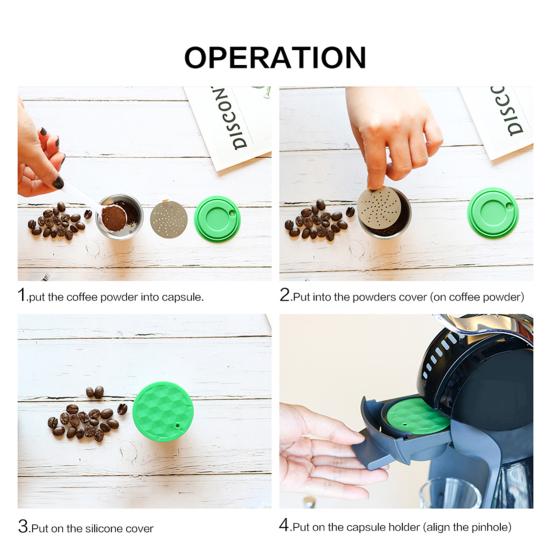 OPERATION

DISCON

DISCO

1.put the coffee powder into capsule.

2.Put into the powders cover (on coffee powder)

3.Put on the silicone cover

4.Put on the capsule holder (align the pinhole)