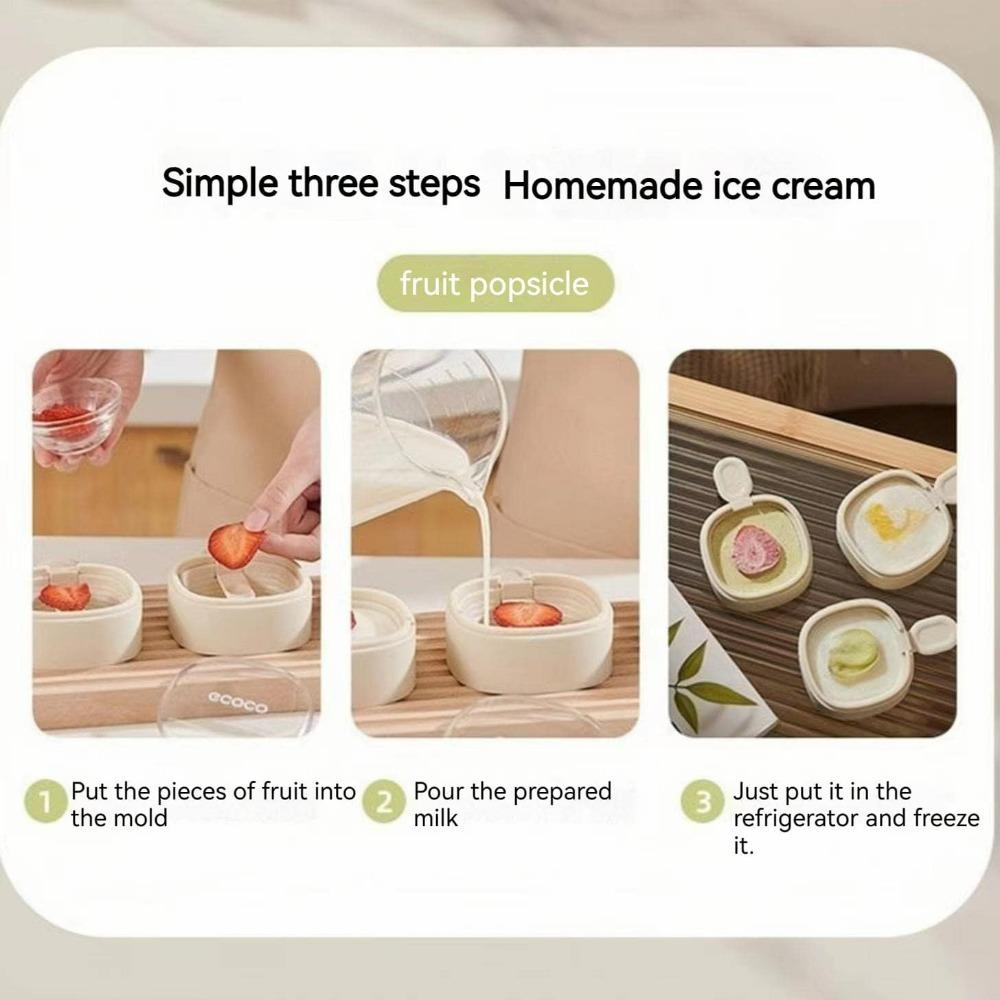 Simple three steps Homemade ice cream

fruit popsicle

ecoco

1 Put the pieces of fruit into the mold

2 Pour the prepared milk

3 Just put it in the refrigerator and freeze it.