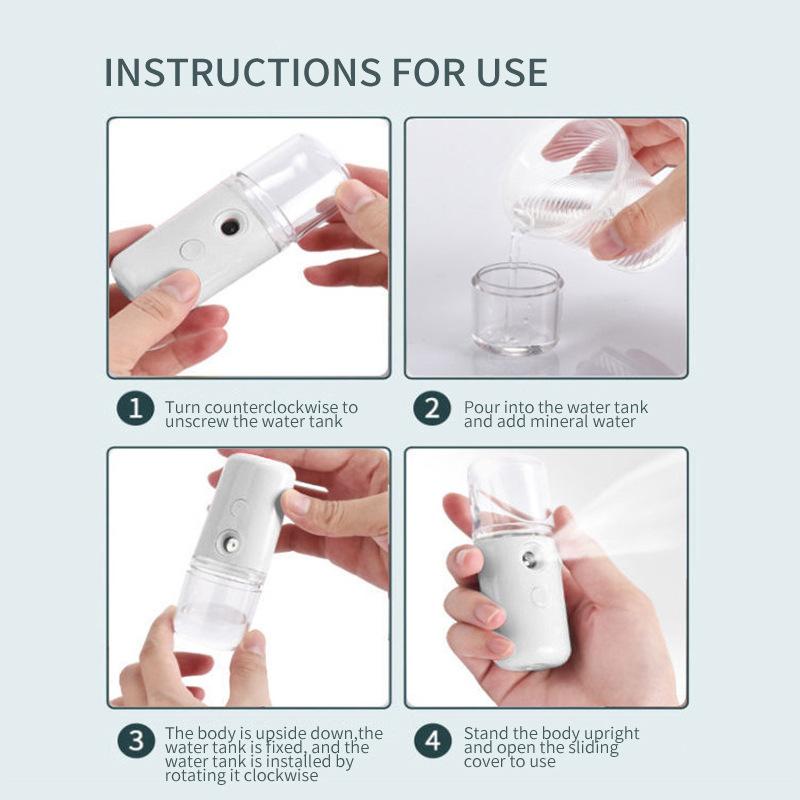 INSTRUCTIONS FOR USE

1 Turn counterclockwise to unscrew the water tank

2 Pour into the water tank and add mineral water

3 The body is upside down,the water tank is fixed, and the water tank is installed by rotating it clockwise

4 Stand the body upright and open the sliding cover to use