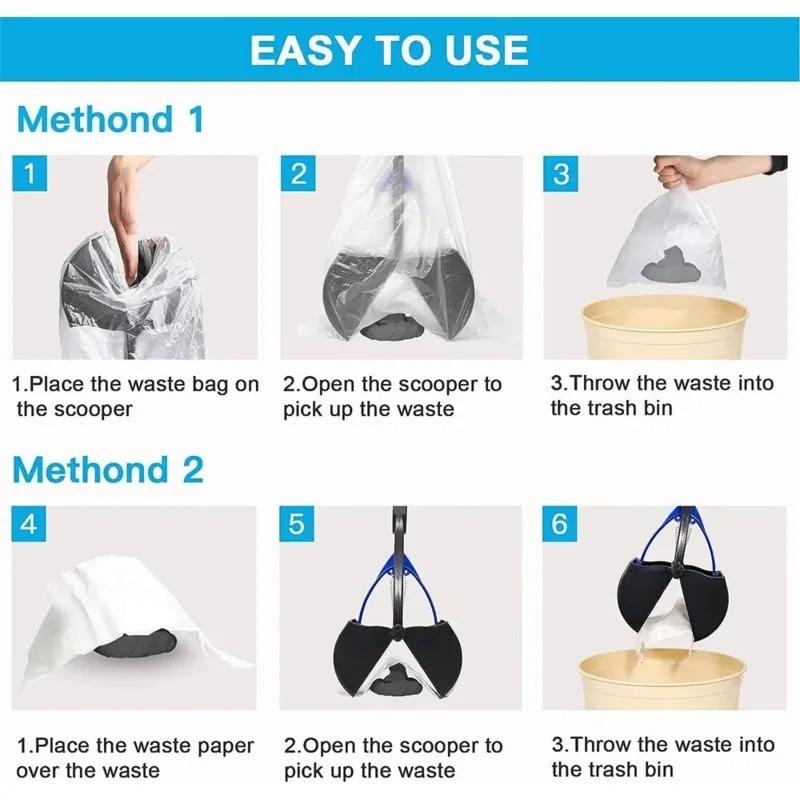 EASY TO USE

Methond 1

1

2

3

1.Place the waste bag on the scooper

2.Open the scooper to pick up the waste

3.Throw the waste into the trash bin

Methond 2

4

5

6

1.Place the waste paper over the waste

2.Open the scooper to pick up the waste

3.Throw the waste into the trash bin