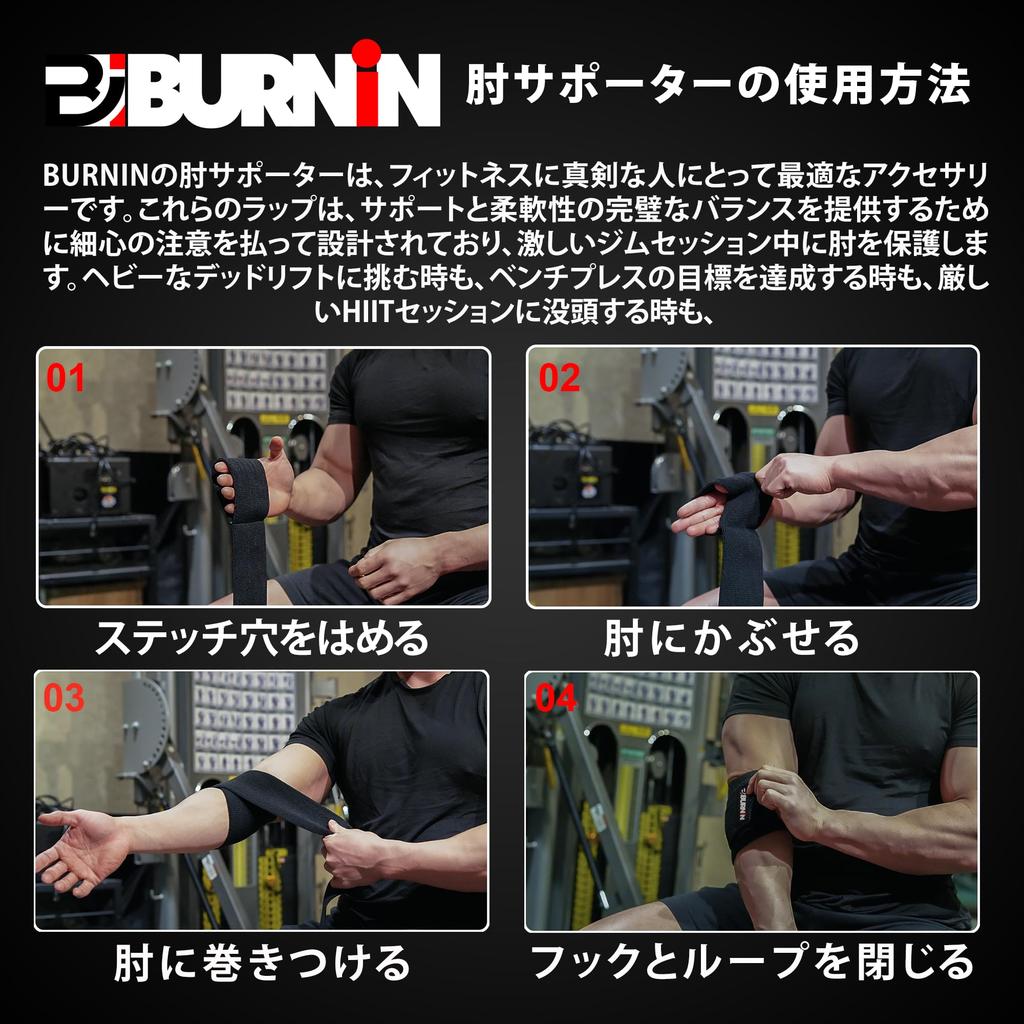 BURNIN 肘サポーターの使用方法

BURNINの肘サポーターは、フィットネスに真剣な人にとって最適なアクセサリーです。これらのラップは、サポートと柔軟性の完璧なバランスを提供するために細心の注意を払って設計されており、激しいジムセッション中に肘を保護します。ヘビーなデッドリフトに挑む時も、ベンチプレスの目標を達成する時も、厳しいHIITセッションに没頭する時も、

01

ステッチ穴をはめる

02

肘にかぶせる

03

肘に巻きつける

04

BURNIN

フックとループを閉じる