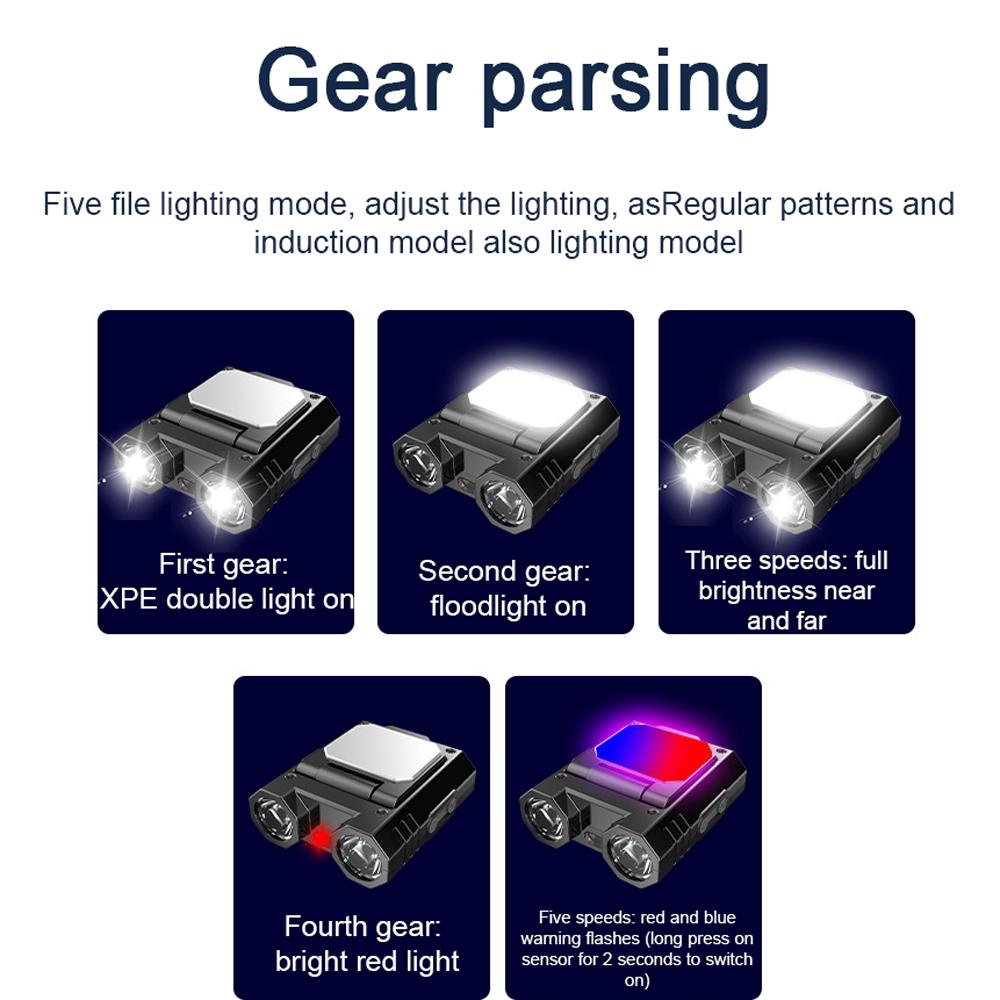 Gear parsing

Five file lighting mode, adjust the lighting, asRegular patterns and induction model also lighting model

First gear:
XPE double light on

Second gear:
floodlight on

Three speeds: full brightness near and far

Fourth gear:
bright red light

Five speeds: red and blue warning flashes (long press on sensor for 2 seconds to switch on)