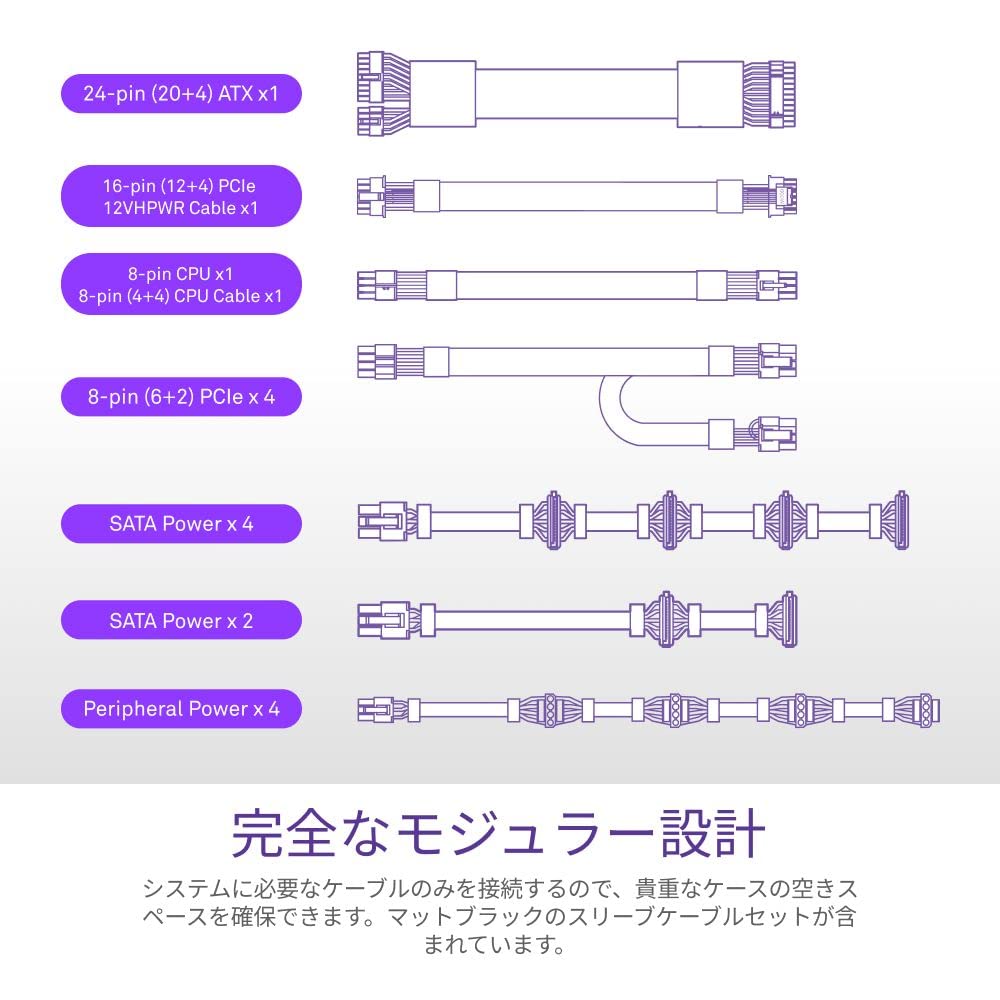 24-pin (20+4) ATX x1

16-pin (12+4) PCIe
12VHPWR Cable x1

8-pin CPU x1
8-pin (4+4) CPU Cable x1

8-pin (6+2) PCIe x 4

SATA Power x 4

SATA Power x 2

Peripheral Power x 4

完全なモジュラー設計

システムに必要なケーブルのみを接続するので、貴重なケースの空きスペースを確保できます。マットブラックのスリーブケーブルセットが含まれています。