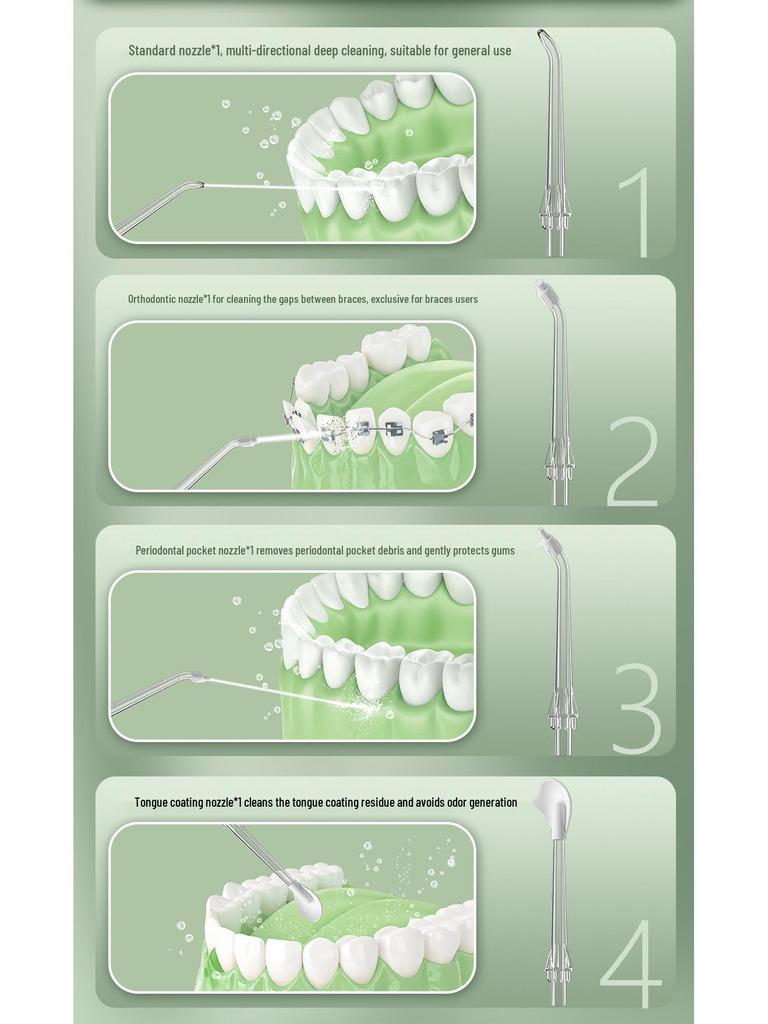 Standard nozzle*1, multi-directional deep cleaning, suitable for general use

1

Orthodontic nozzle*1 for cleaning the gaps between braces, exclusive for braces users

2

Periodontal pocket nozzle*1 removes periodontal pocket debris and gently protects gums

3

Tongue coating nozzle*1 cleans the tongue coating residue and avoids odor generation

4