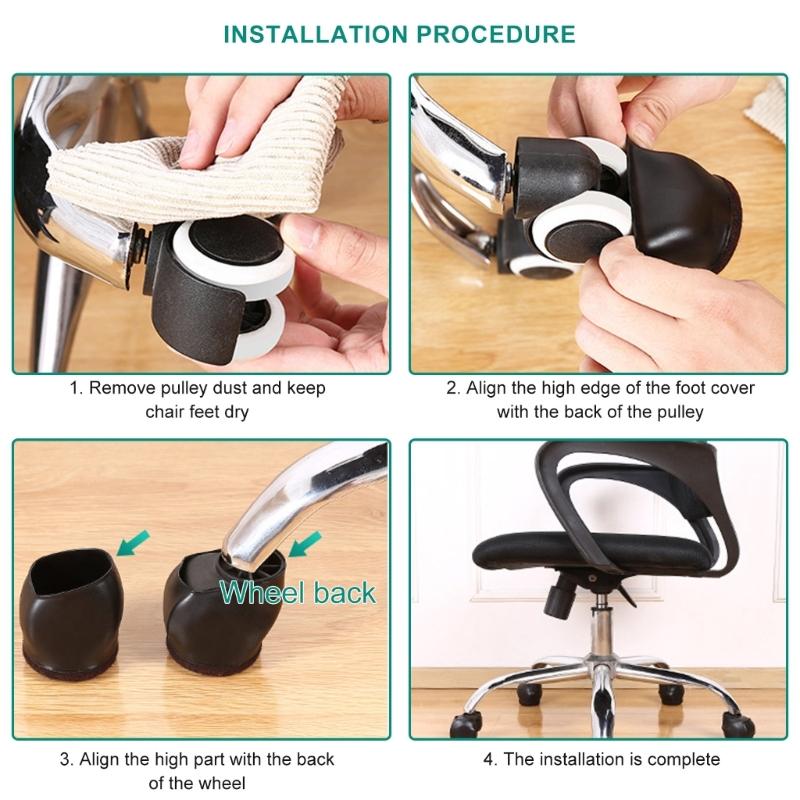 INSTALLATION PROCEDURE

1. Remove pulley dust and keep chair feet dry

2. Align the high edge of the foot cover with the back of the pulley

Wheel back

3. Align the high part with the back of the wheel

4. The installation is complete