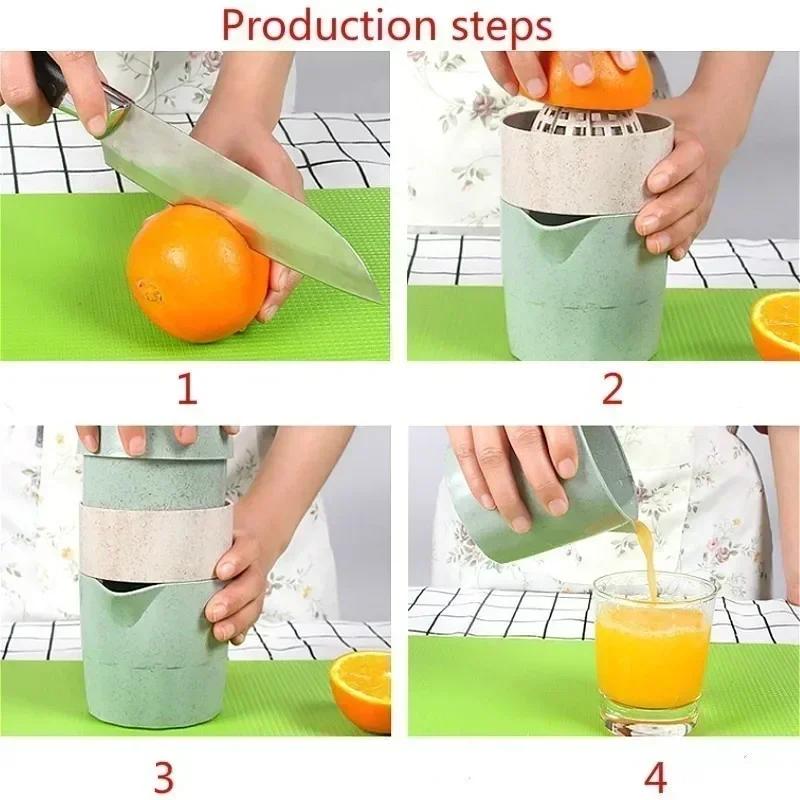 Production steps

1

2

3

4