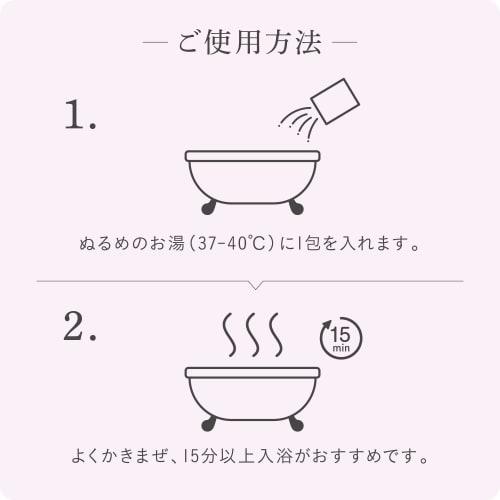 — ご使用方法 —

1.

ぬるめのお湯(37-40℃)に1包を入れます。

2.

15 min

よくかきまぜ、15分以上入浴がおすすめです。