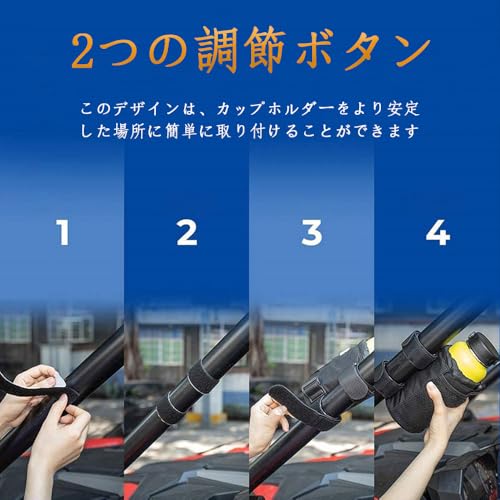 2つの調節ボタン

このデザインは、カップホルダーをより安定した場所に簡単に取り付けることができます

1

2

3

4