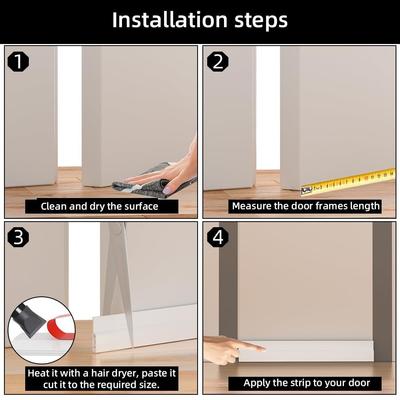 Installation steps

1

Clean and dry the surface

2

Measure the door frames length

3

Heat it with a hair dryer, paste it cut it to the required size.

4

Apply the strip to your door