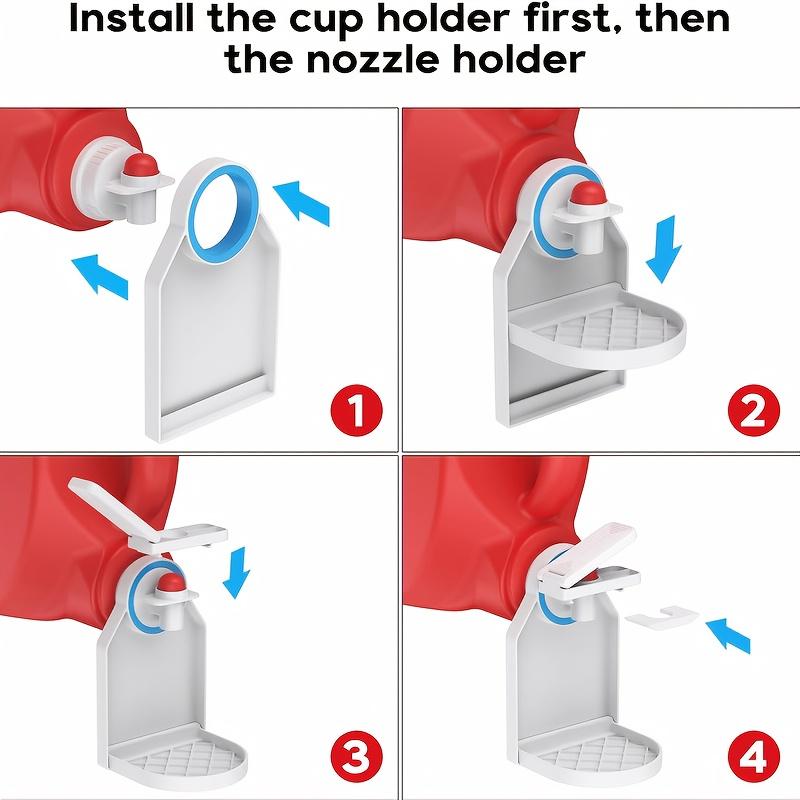 Install the cup holder first, then the nozzle holder

1

2

3

4