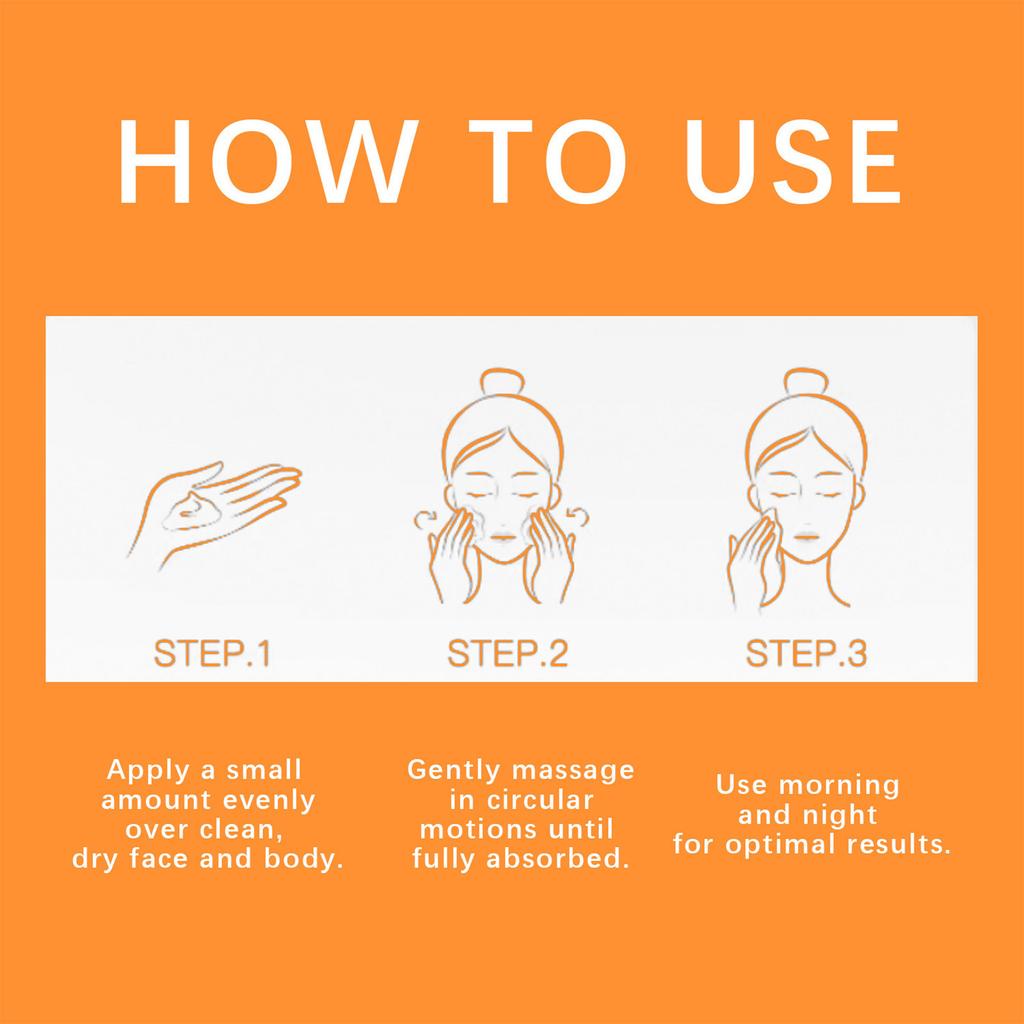 HOW TO USE

STEP.1

STEP.2

STEP.3

Apply a small amount evenly over clean, dry face and body.

Gently massage in circular motions until fully absorbed.

Use morning and night for optimal results.