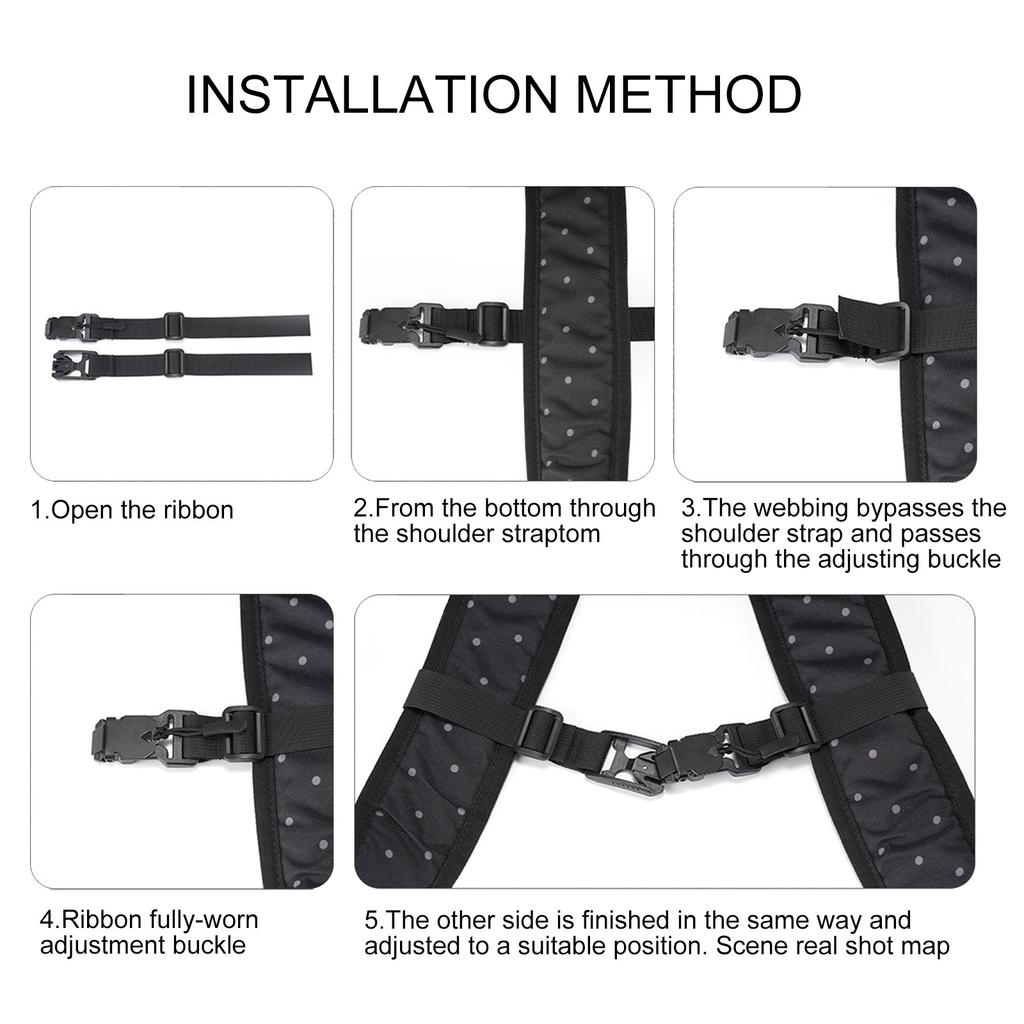 INSTALLATION METHOD

1.Open the ribbon

2.From the bottom through the shoulder straptom

3.The webbing bypasses the shoulder strap and passes through the adjusting buckle

4.Ribbon fully-worn adjustment buckle

5.The other side is finished in the same way and adjusted to a suitable position. Scene real shot map