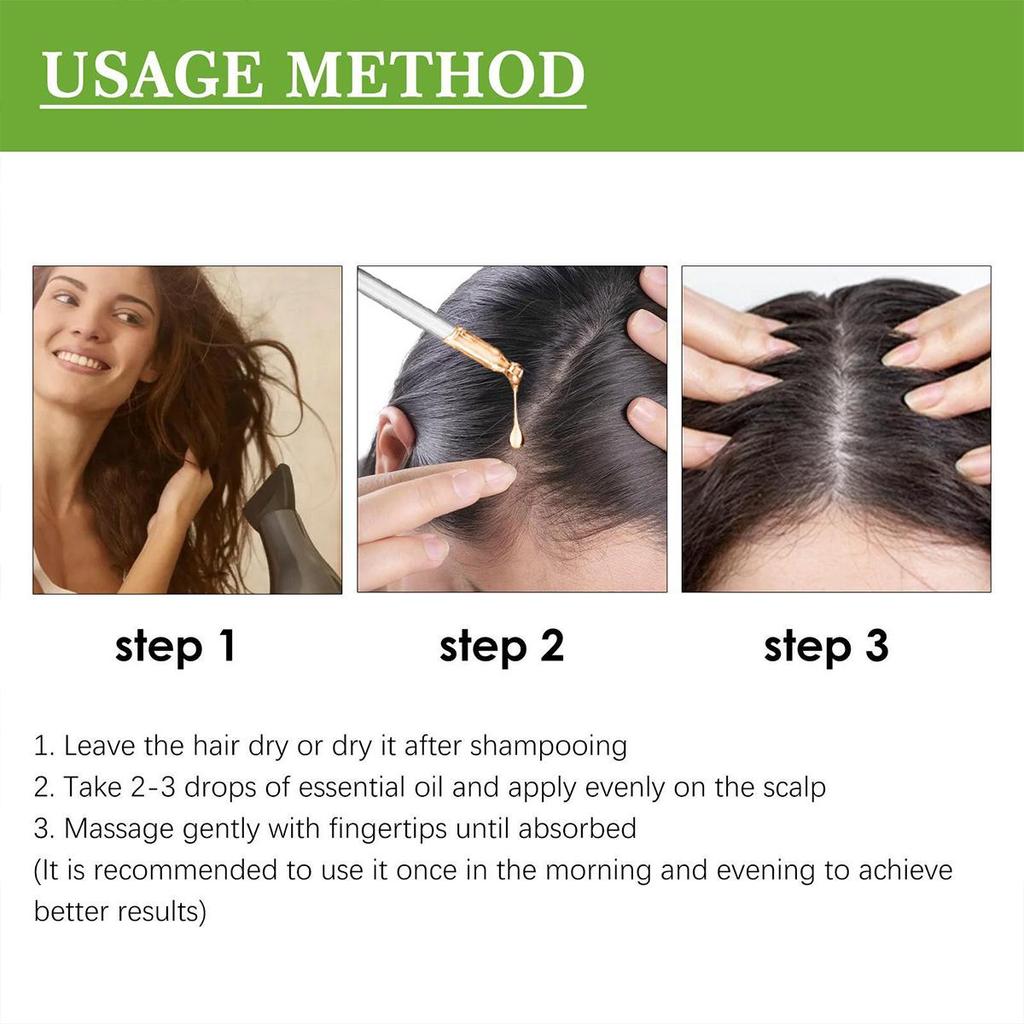 USAGE METHOD

step 1

step 2

step 3

1. Leave the hair dry or dry it after shampooing
2. Take 2-3 drops of essential oil and apply evenly on the scalp
3. Massage gently with fingertips until absorbed
(It is recommended to use it once in the morning and evening to achieve better results)