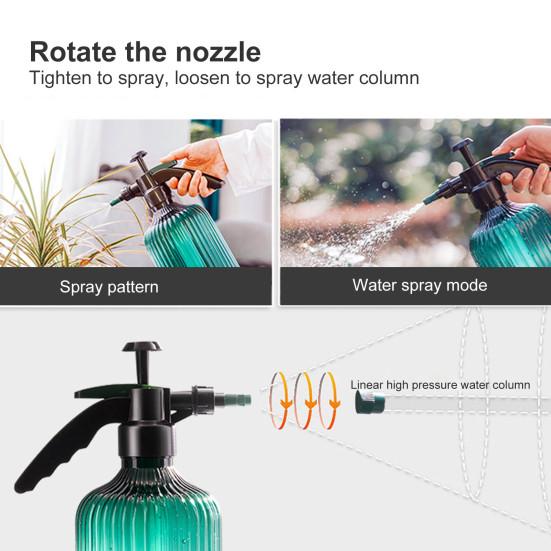 Rotate the nozzle
Tighten to spray, loosen to spray water column

Spray pattern

Water spray mode

Linear high pressure water column