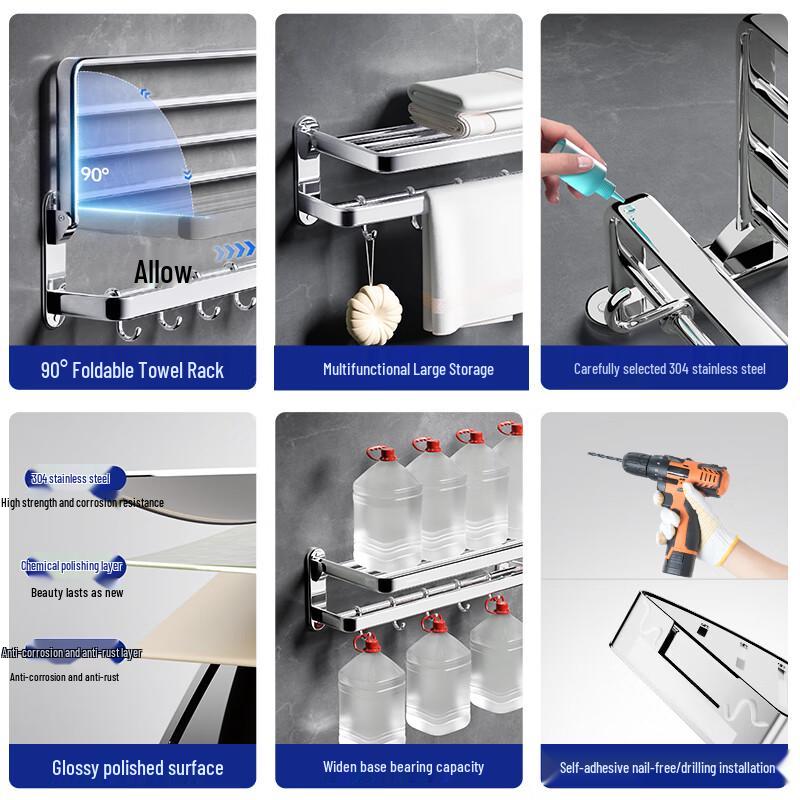 90°

Allow

90° Foldable Towel Rack

Multifunctional Large Storage

Carefully selected 304 stainless steel

304 stainless steel
High strength and corrosion resistance

Chemical polishing layer
Beauty lasts as new

Anti-corrosion and anti-rust layer
Anti-corrosion and anti-rust

Glossy polished surface

Widen base bearing capacity

Self-adhesive nail-free/drilling installation