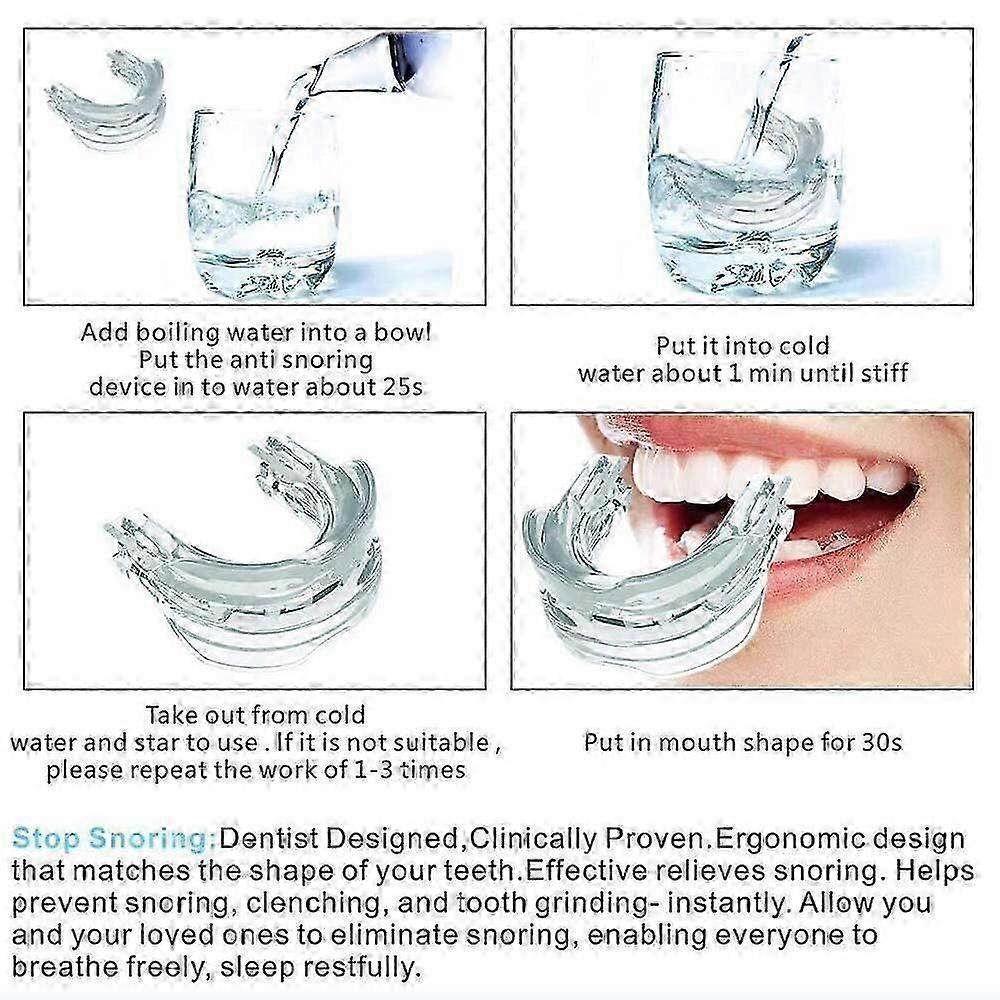 Add boiling water into a bowl
Put the anti snoring
device in to water about 25s

Put it into cold
water about 1 min until stiff

Take out from cold
water and star to use . If it is not suitable ,
please repeat the work of 1-3 times

Put in mouth shape for 30s

Stop Snoring:Dentist Designed,Clinically Proven.Ergonomic design that matches the shape of your teeth.Effective relieves snoring. Helps prevent snoring, clenching, and tooth grinding- instantly. Allow you and your loved ones to eliminate snoring, enabling everyone to breathe freely, sleep restfully.