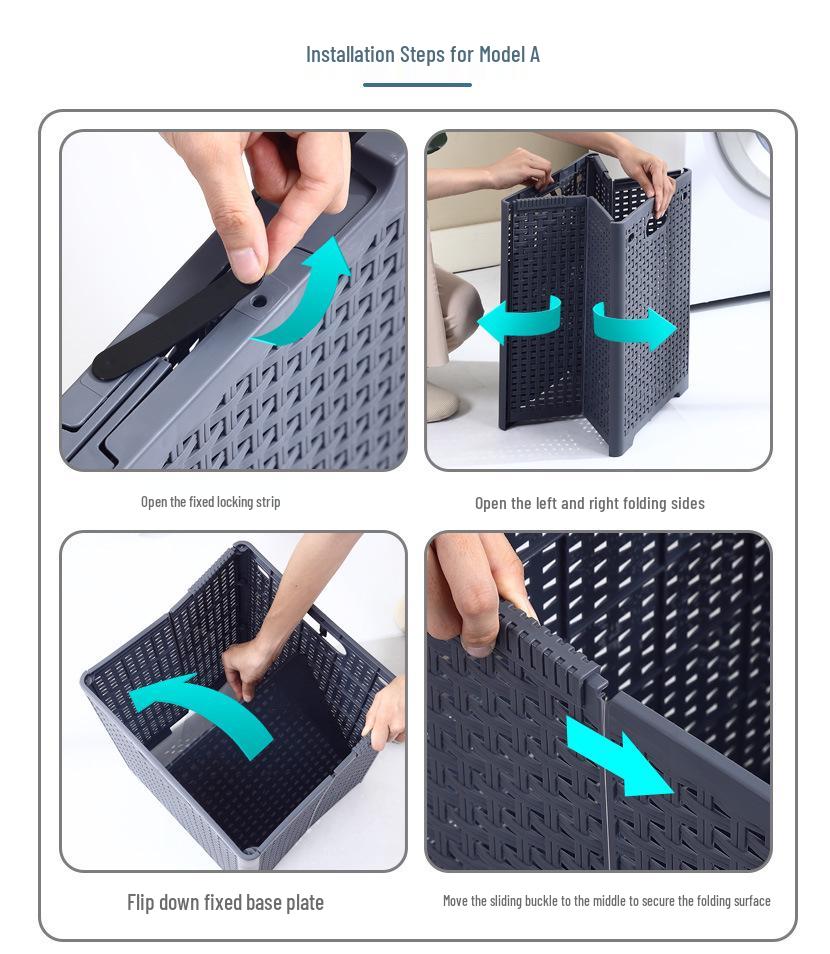 Installation Steps for Model A

Open the fixed locking strip

Open the left and right folding sides

Flip down fixed base plate

Move the sliding buckle to the middle to secure the folding surface