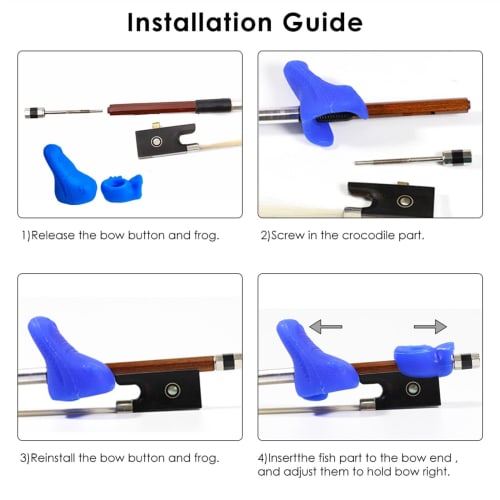 Installation Guide

1)Release the bow button and frog.

2)Screw in the crocodile part.

3)Reinstall the bow button and frog.

4)Insertthe fish part to the bow end , and adjust them to hold bow right.