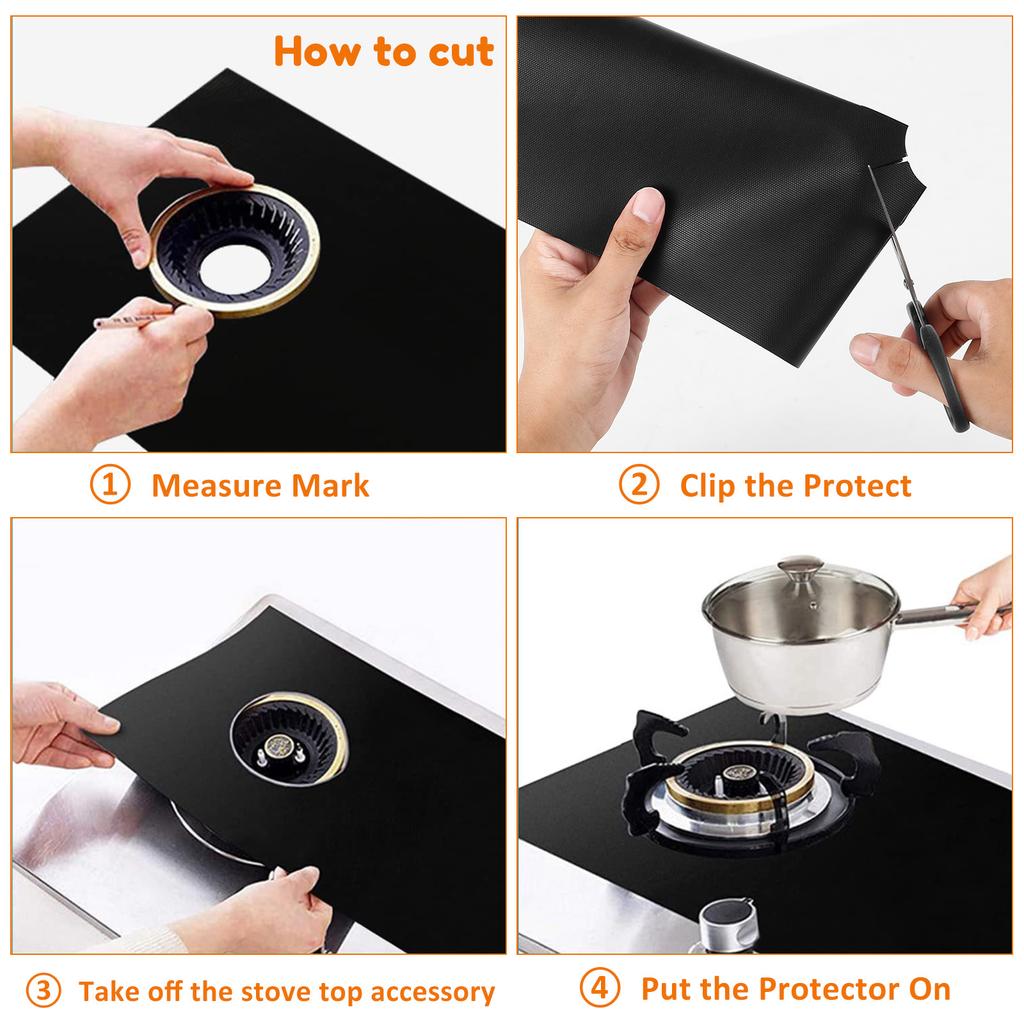 How to cut

① Measure Mark

② Clip the Protect

③ Take off the stove top accessory

④ Put the Protector On