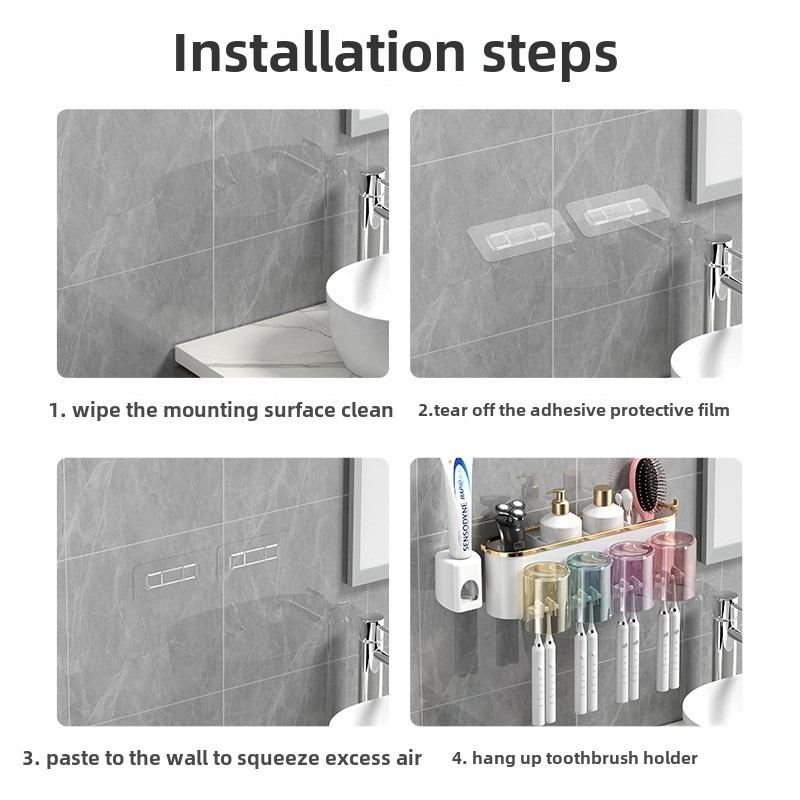 Installation steps

1. wipe the mounting surface clean

2.tear off the adhesive protective film

SENSODYNE RAPID

3. paste to the wall to squeeze excess air

4. hang up toothbrush holder