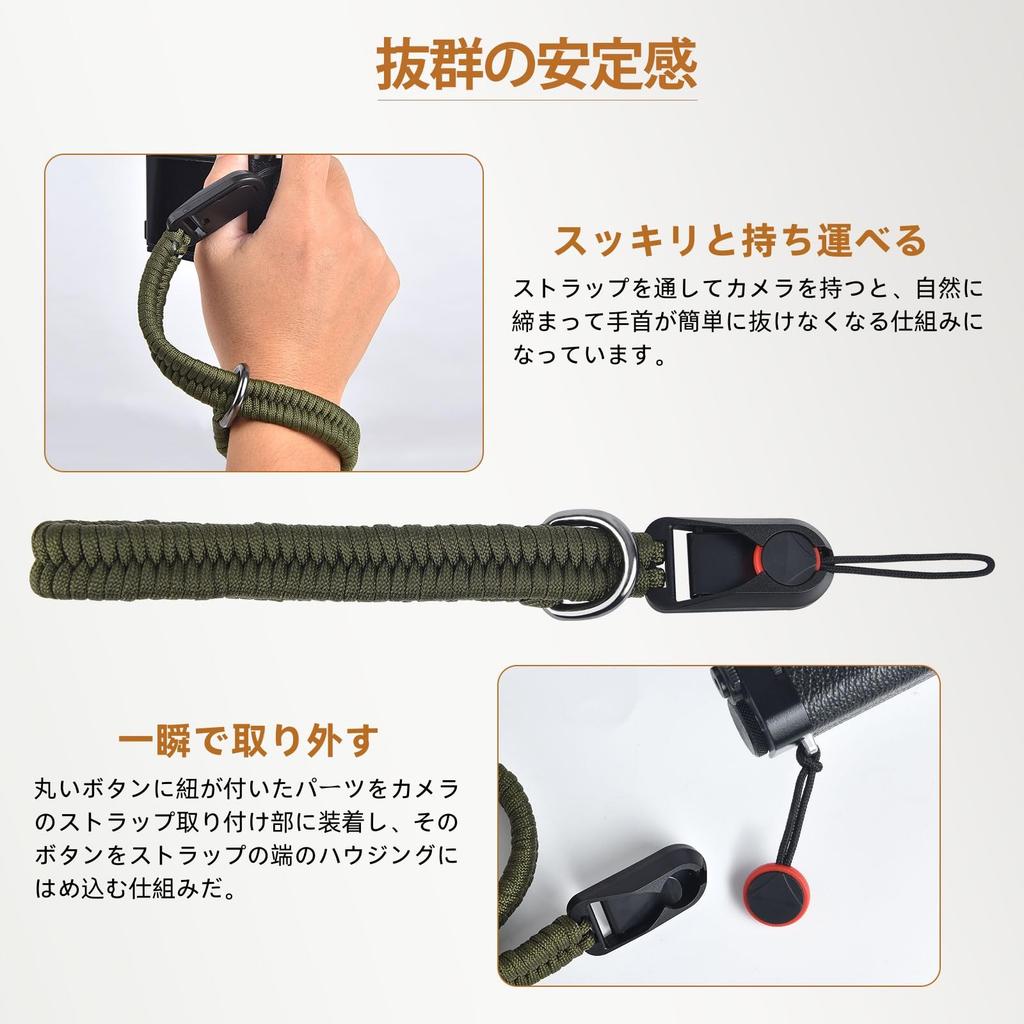 抜群の安定感

スッキリと持ち運べる

ストラップを通してカメラを持つと、自然に締まって手首が簡単に抜けなくなる仕組みになっています。

一瞬で取り外す

丸いボタンに紐が付いたパーツをカメラのストラップ取り付け部に装着し、そのボタンをストラップの端のハウジングにはめ込む仕組みだ。