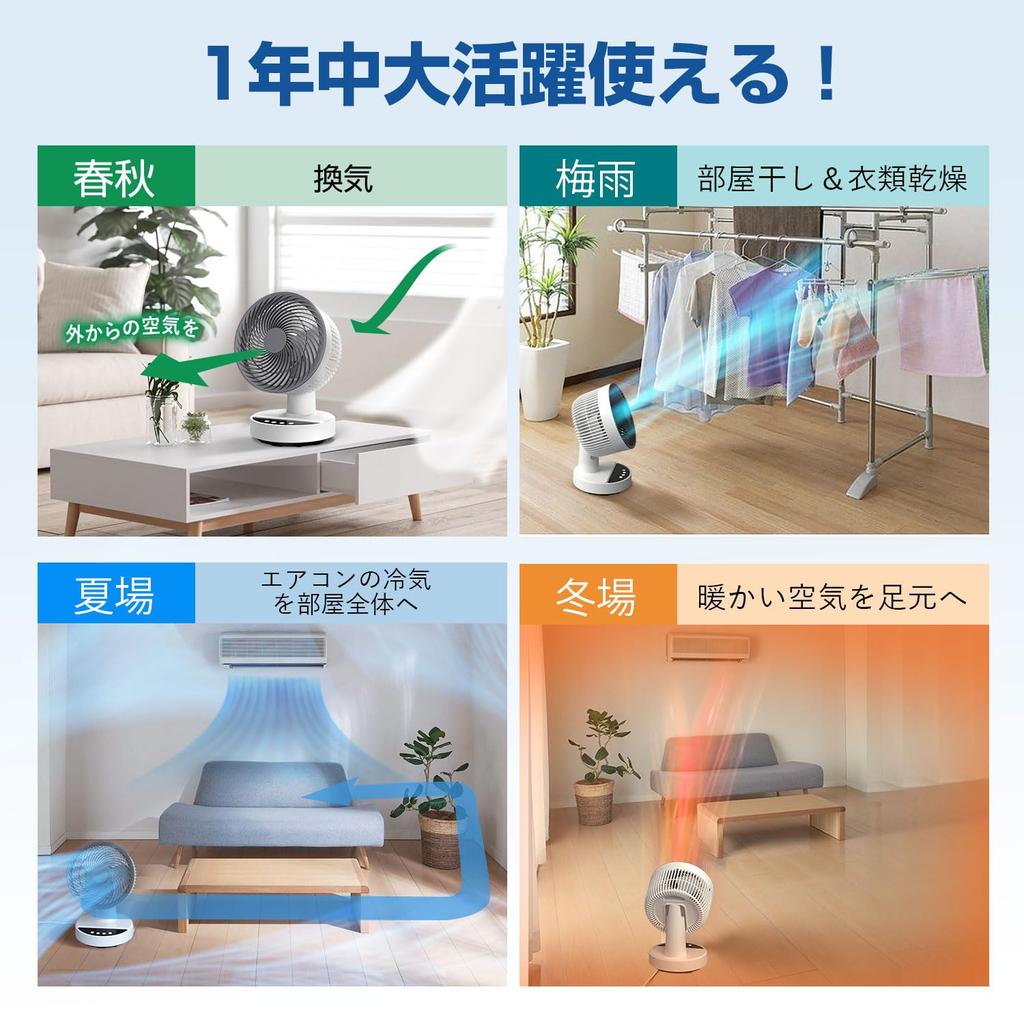 1年中大活躍使える！

春秋

換気

外からの空気を

梅雨

部屋干し＆衣類乾燥

夏場

エアコンの冷気を部屋全体へ

冬場

暖かい空気を足元へ