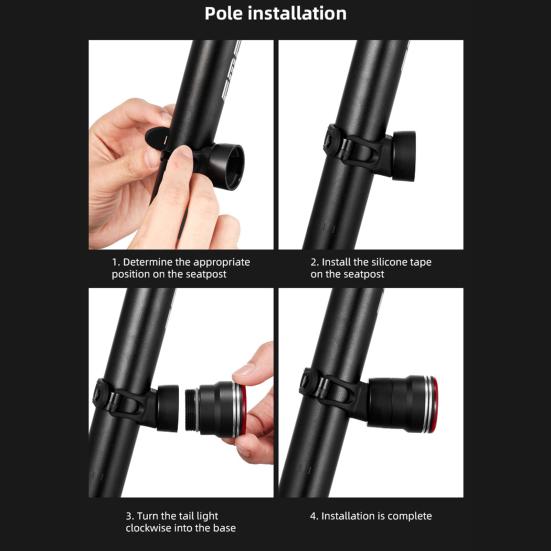 Pole installation

1. Determine the appropriate position on the seatpost

2. Install the silicone tape on the seatpost

3. Turn the tail light clockwise into the base

4. Installation is complete