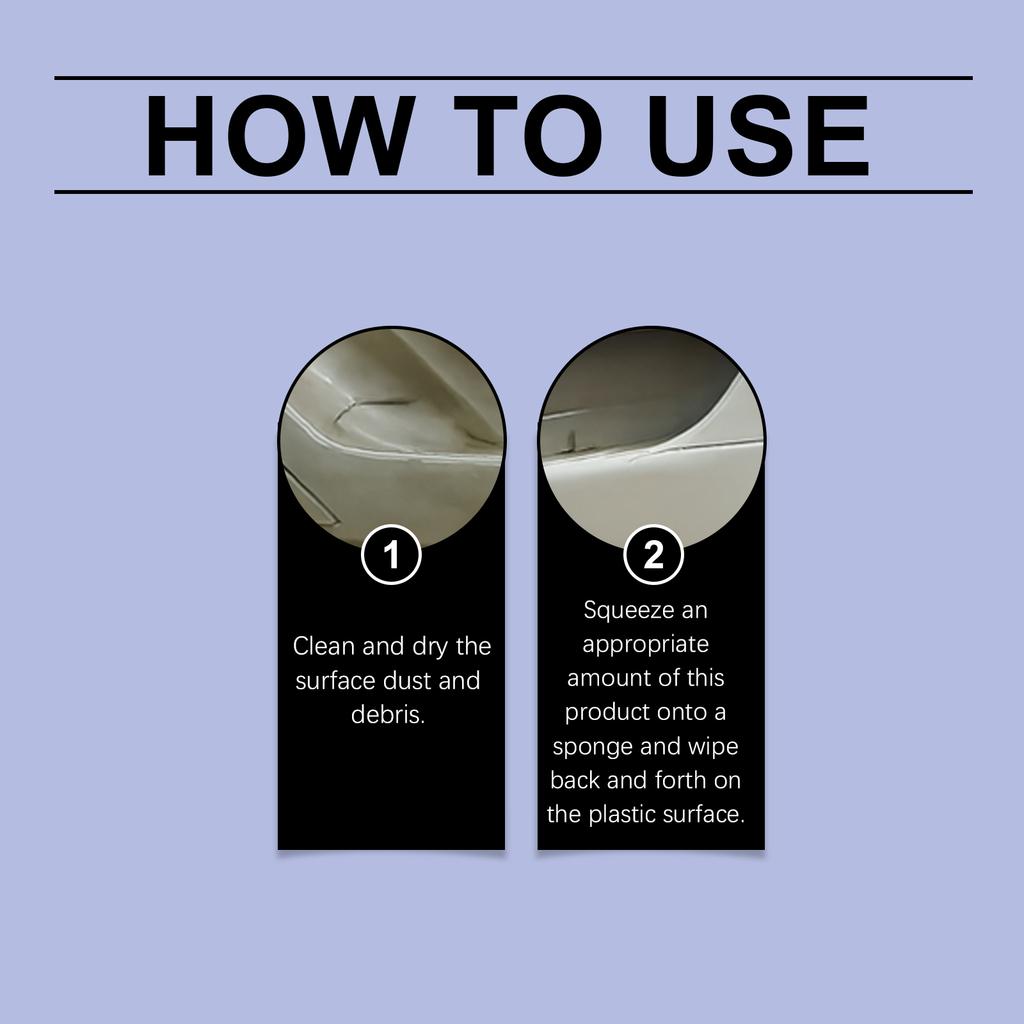 HOW TO USE

1

Clean and dry the surface dust and debris.

2

Squeeze an appropriate amount of this product onto a sponge and wipe back and forth on the plastic surface.