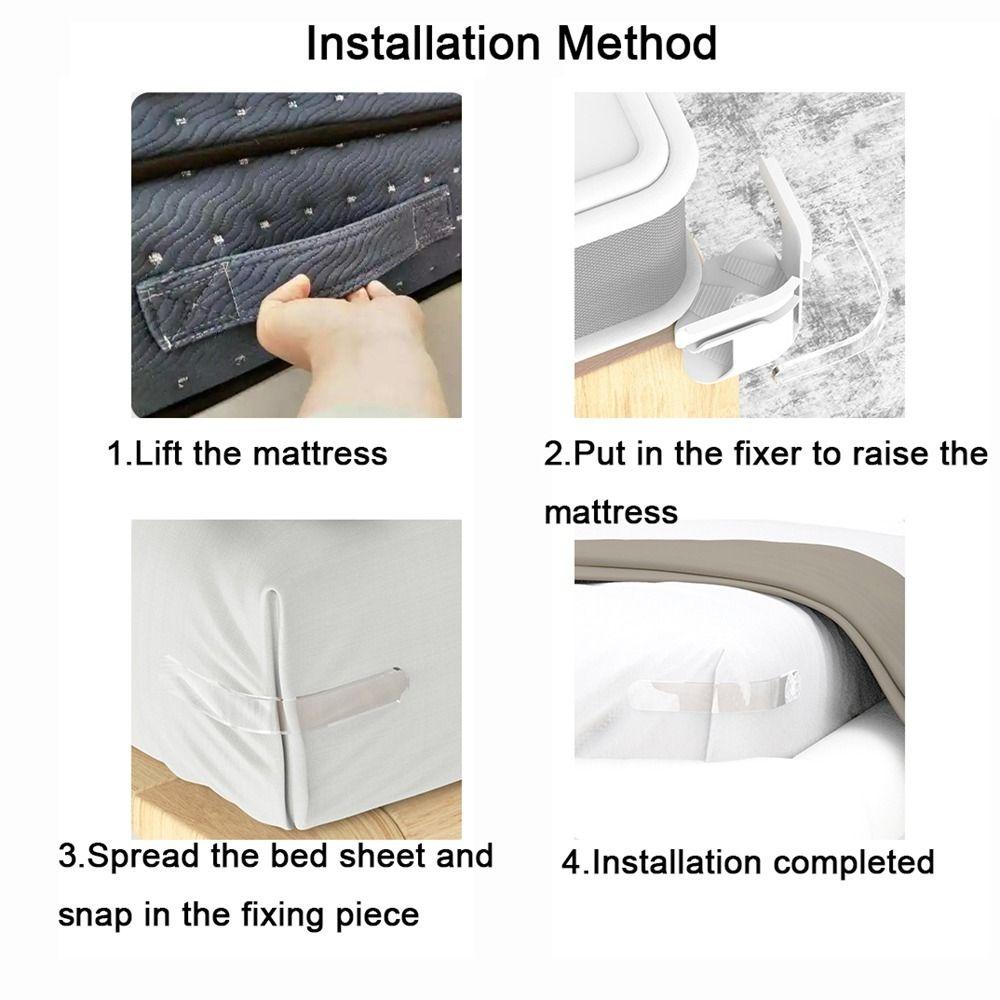 Installation Method

1.Lift the mattress

2.Put in the fixer to raise the mattress

3.Spread the bed sheet and snap in the fixing piece

4.Installation completed