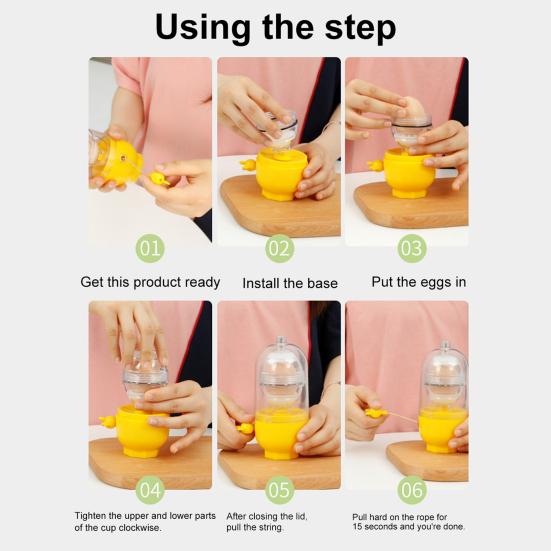 Using the step

01
Get this product ready

02
Install the base

03
Put the eggs in

04
Tighten the upper and lower parts of the cup clockwise.

05
After closing the lid, pull the string.

06
Pull hard on the rope for 15 seconds and you're done.