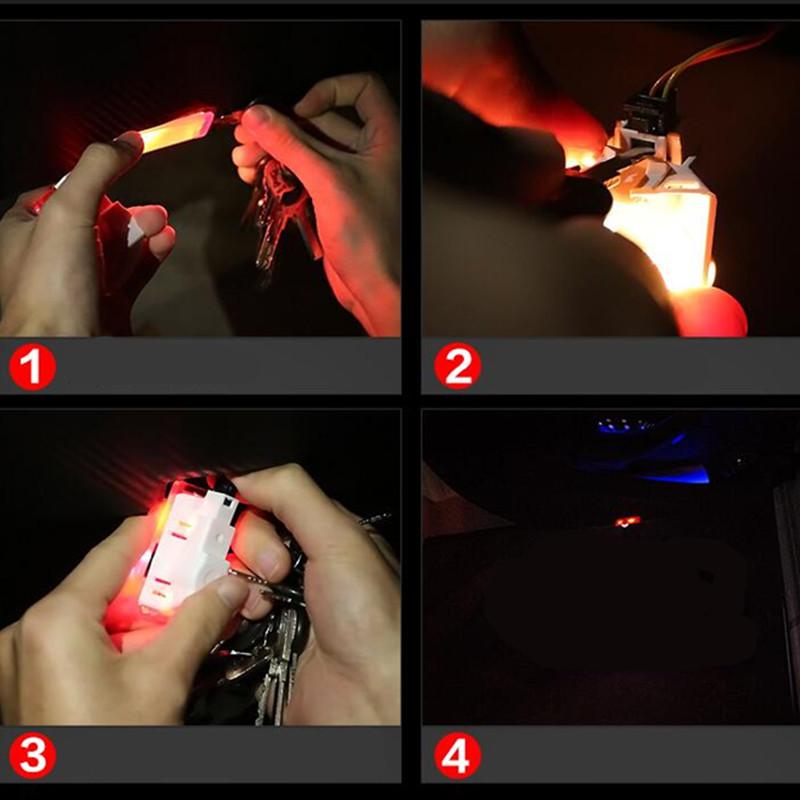 1

2

3

4