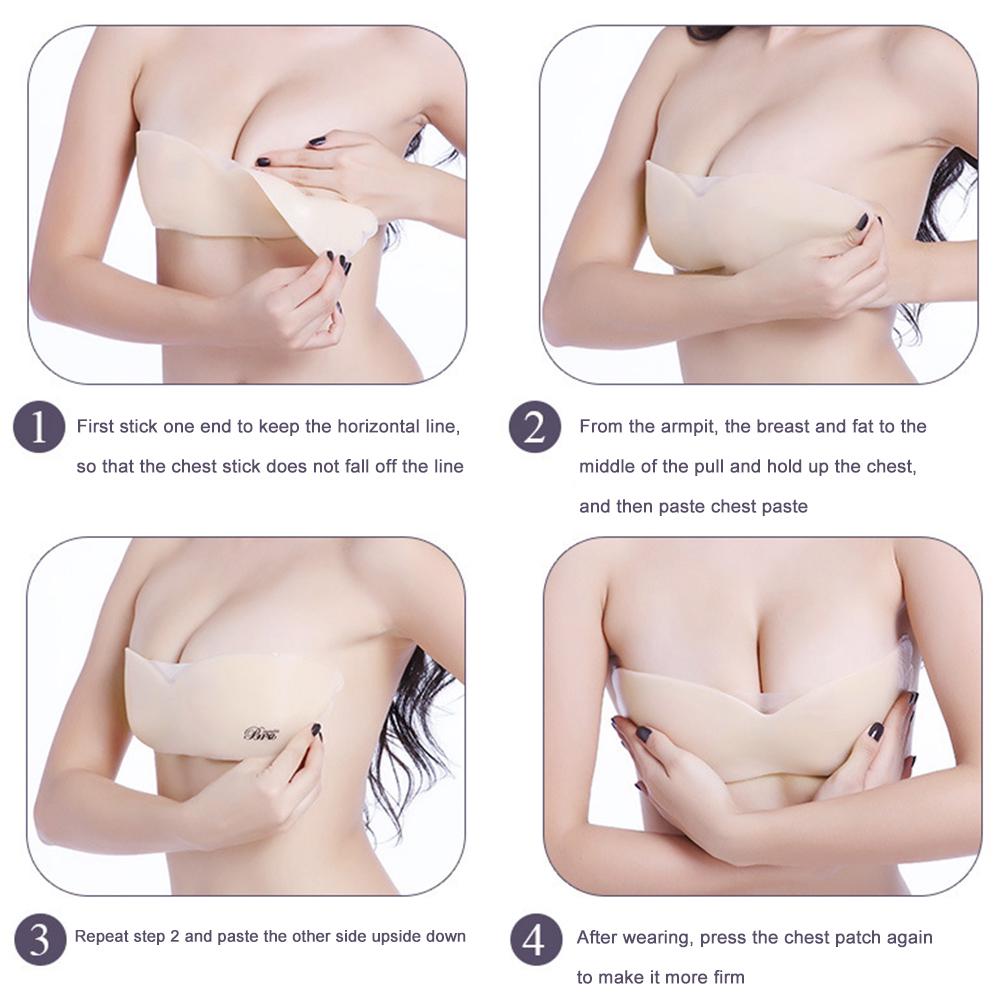 1 First stick one end to keep the horizontal line, so that the chest stick does not fall off the line

2 From the armpit, the breast and fat to the middle of the pull and hold up the chest, and then paste chest paste

Bra

3 Repeat step 2 and paste the other side upside down

4 After wearing, press the chest patch again to make it more firm