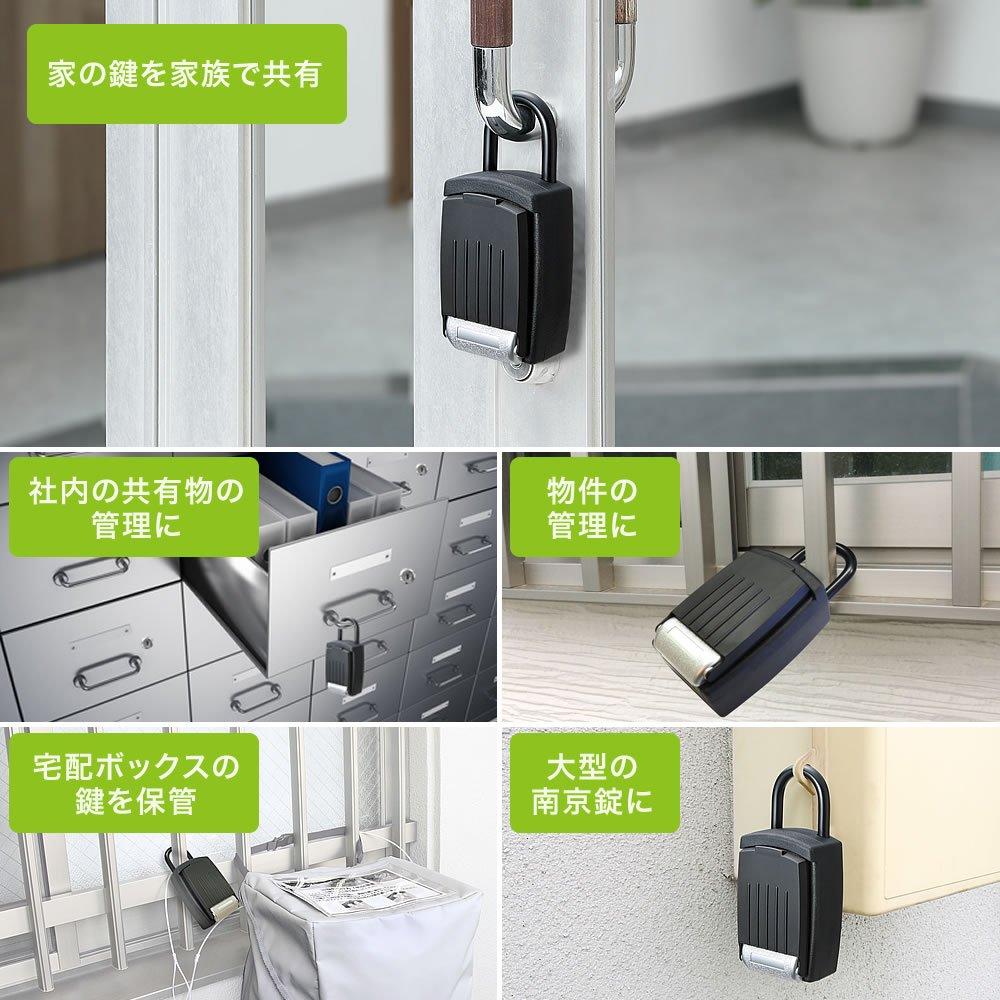 家の鍵を家族で共有

社内の共有物の管理に

物件の管理に

宅配ボックスの鍵を保管

大型の南京錠に