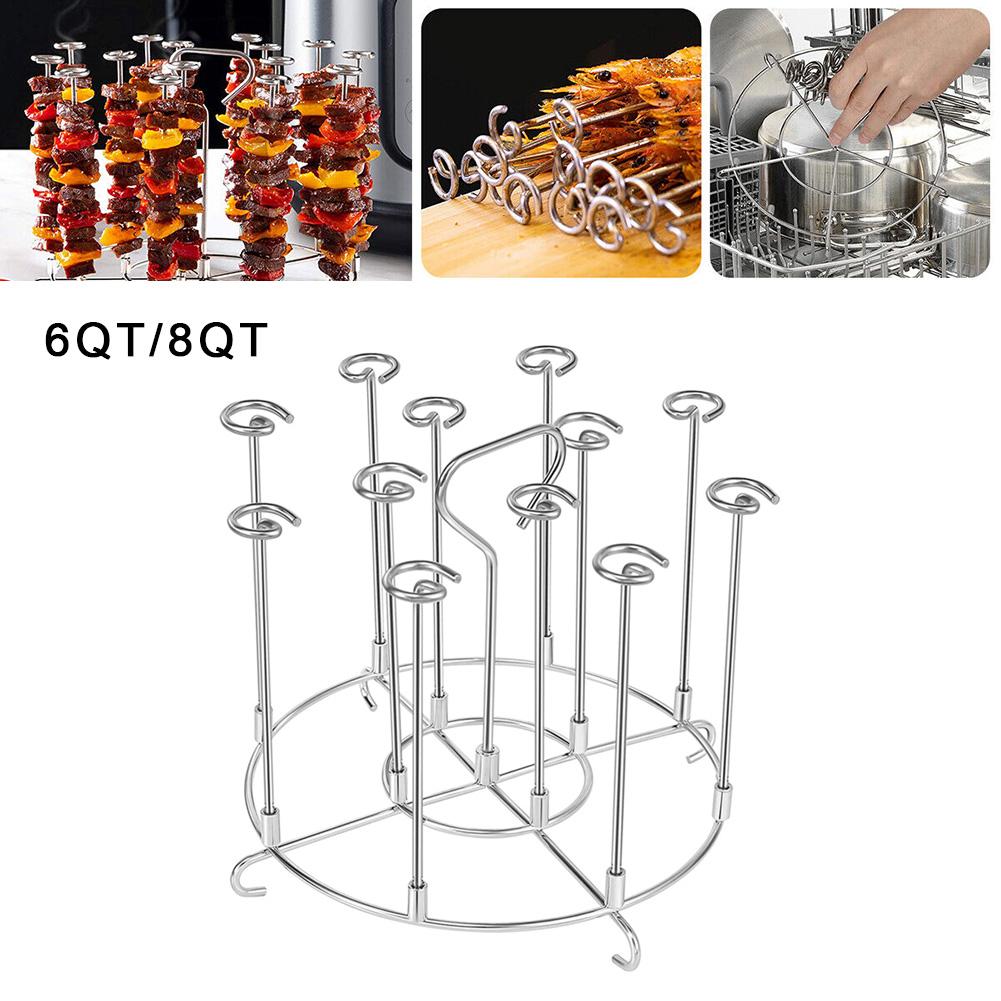 6QT/8QT