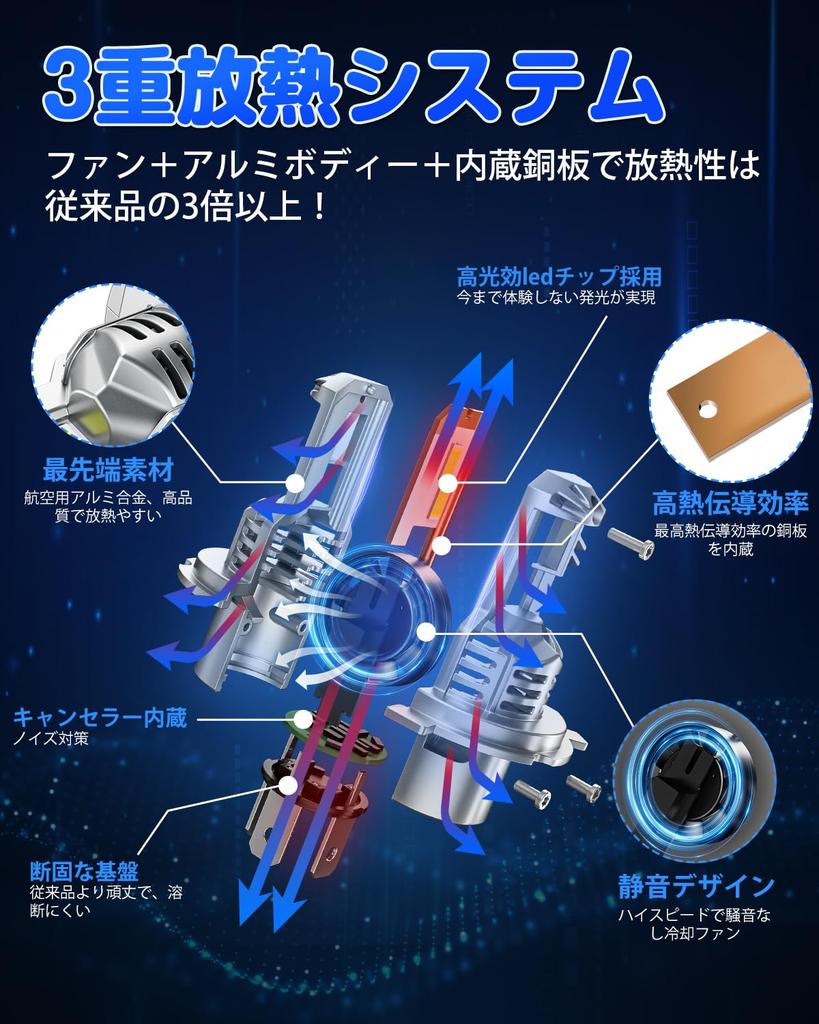 3重放熱システム

ファン＋アルミボディー＋内蔵銅板で放熱性は従来品の3倍以上！

高光効ledチップ採用
今まで体験しない発光が実現

最先端素材
航空用アルミ合金、高品質で放熱やすい

高熱伝導効率
最高熱伝導効率の銅板を内蔵

キャンセラー内蔵
ノイズ対策

断固な基盤
従来品より頑丈で、溶断にくい

静音デザイン
ハイスピードで騒音なし冷却ファン