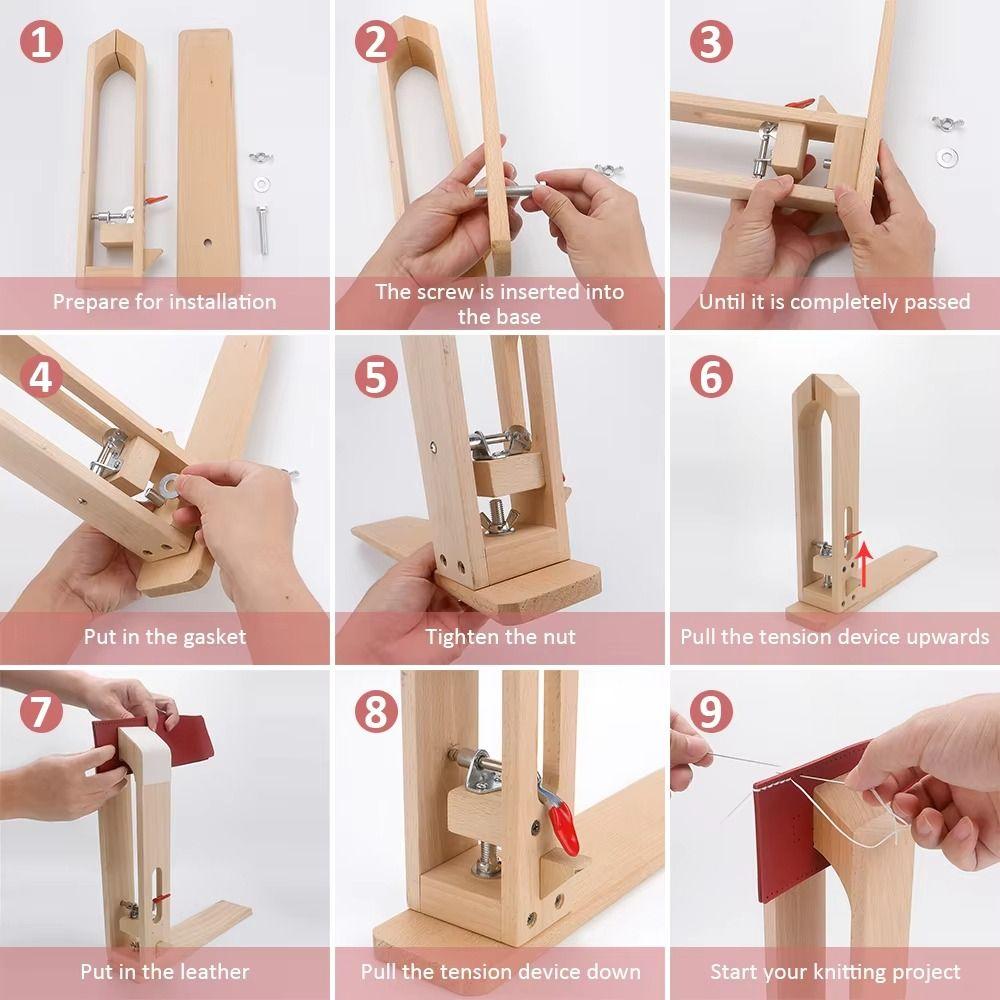 1
Prepare for installation

2
The screw is inserted into the base

3
Until it is completely passed

4
Put in the gasket

5
Tighten the nut

6
Pull the tension device upwards

7
Put in the leather

8
Pull the tension device down

9
Start your knitting project