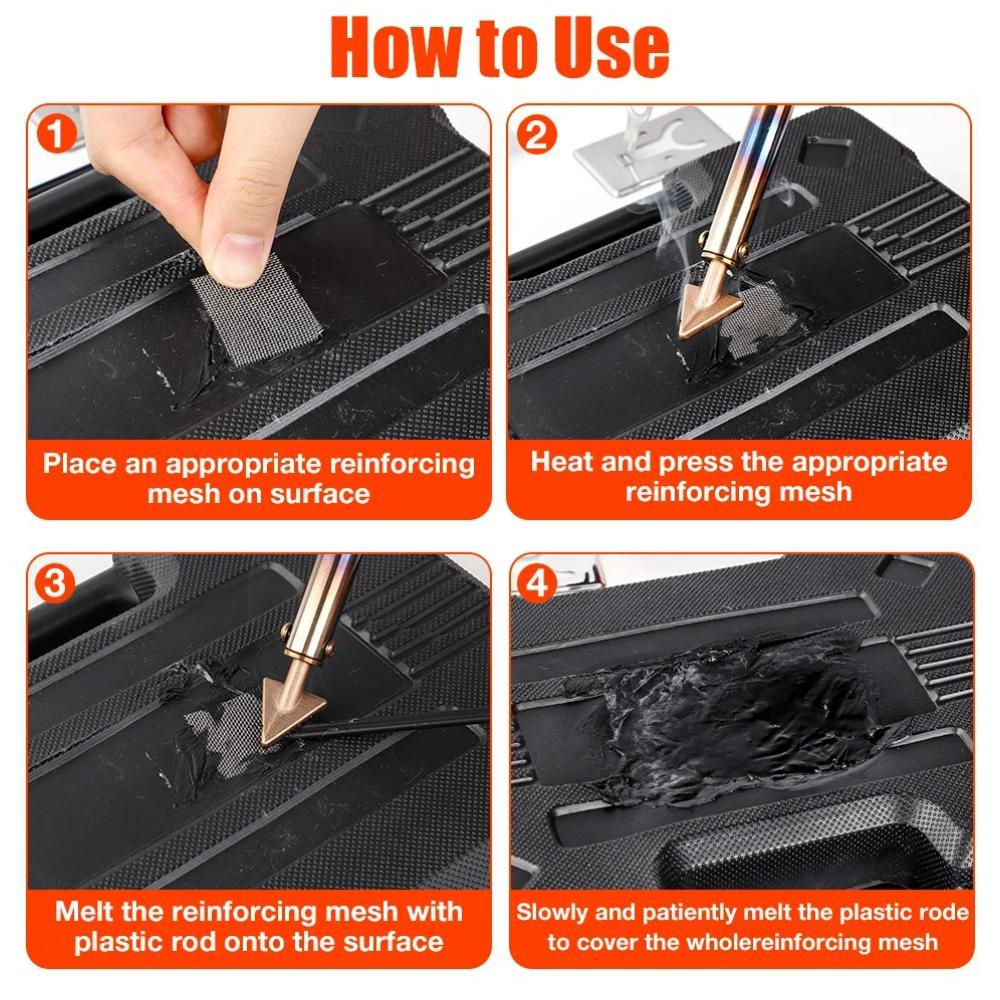 How to Use

1

Place an appropriate reinforcing mesh on surface

2

Heat and press the appropriate reinforcing mesh

3

Melt the reinforcing mesh with plastic rod onto the surface

4

Slowly and patiently melt the plastic rode to cover the wholereinforcing mesh