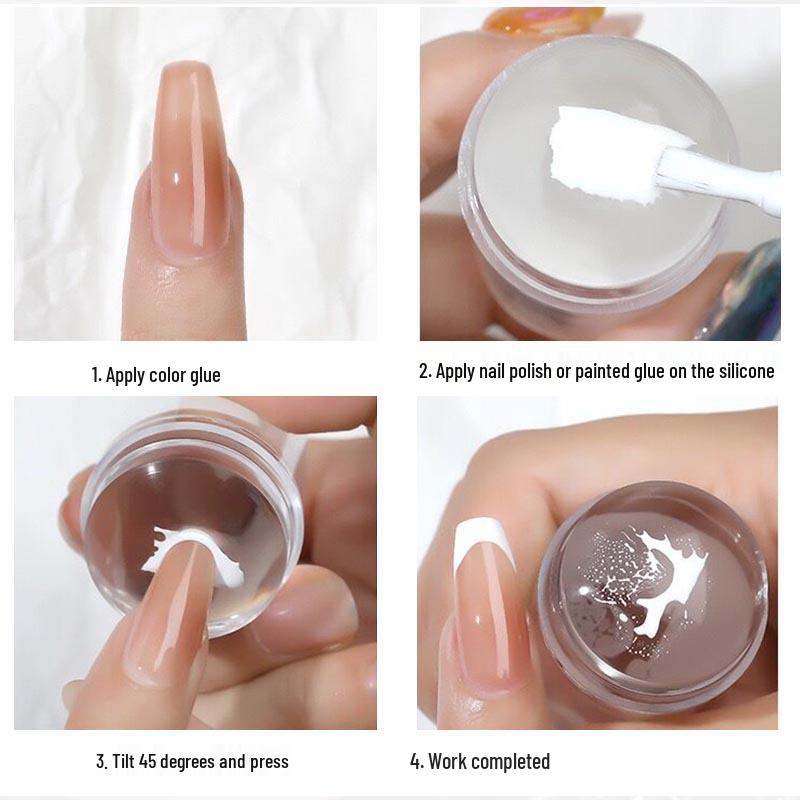 1. Apply color glue

2. Apply nail polish or painted glue on the silicone

3. Tilt 45 degrees and press

4. Work completed