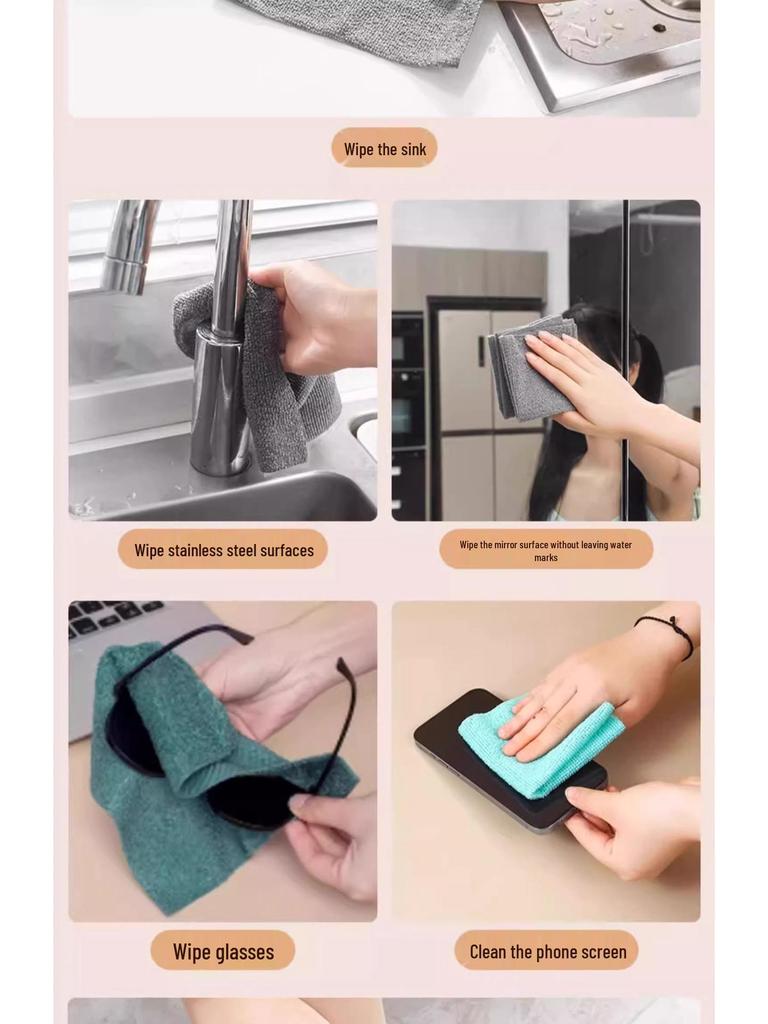 Wipe the sink

Wipe stainless steel surfaces

Wipe the mirror surface without leaving water marks

Wipe glasses

Clean the phone screen