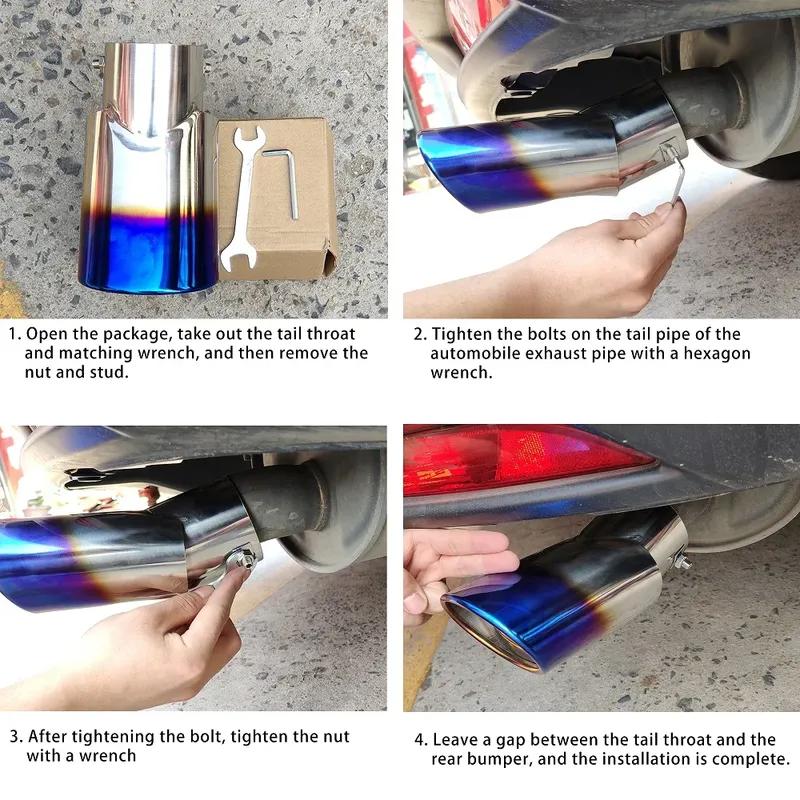 1. Open the package, take out the tail throat and matching wrench, and then remove the nut and stud.

2. Tighten the bolts on the tail pipe of the automobile exhaust pipe with a hexagon wrench.

3. After tightening the bolt, tighten the nut with a wrench

4. Leave a gap between the tail throat and the rear bumper, and the installation is complete.