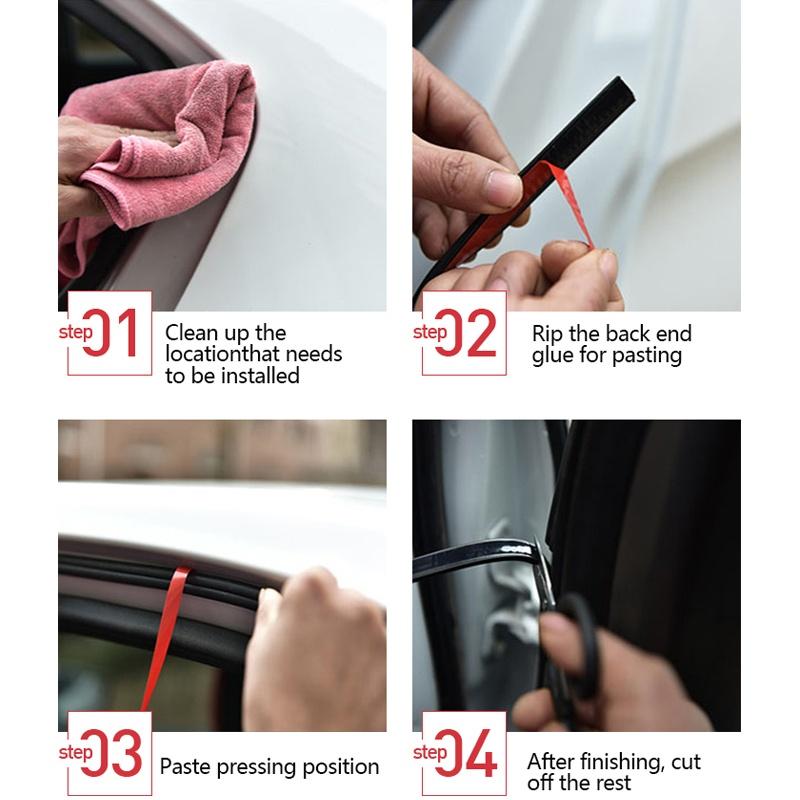 step 01

Clean up the locationthat needs to be installed

step 02

Rip the back end glue for pasting

step 03

Paste pressing position

step 04

After finishing, cut off the rest