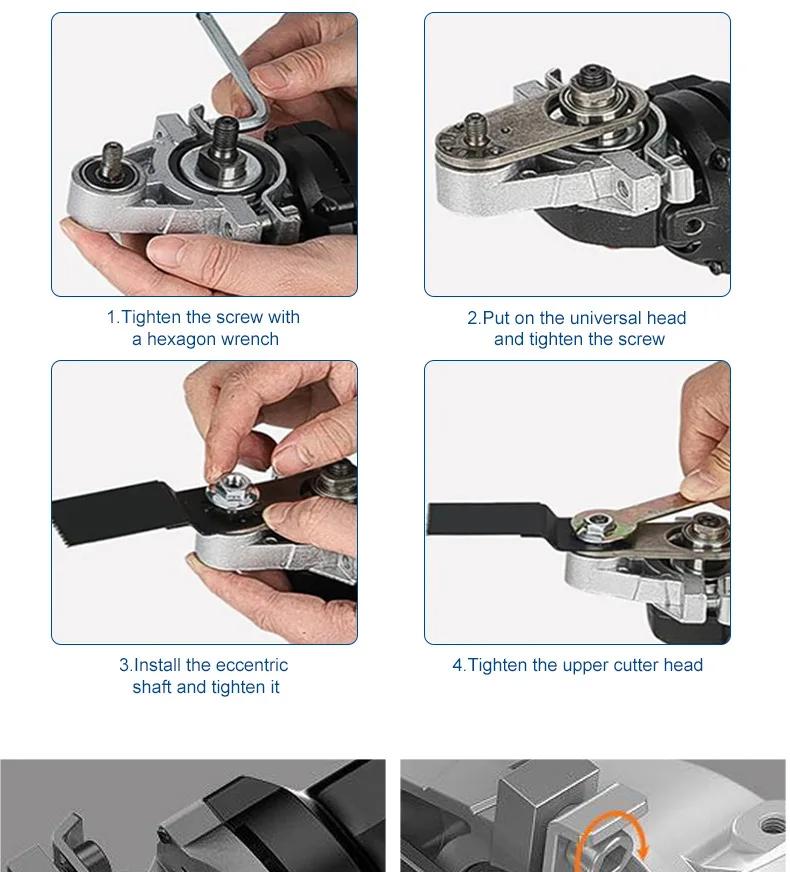 1.Tighten the screw with a hexagon wrench

2.Put on the universal head and tighten the screw

3.Install the eccentric shaft and tighten it

4.Tighten the upper cutter head