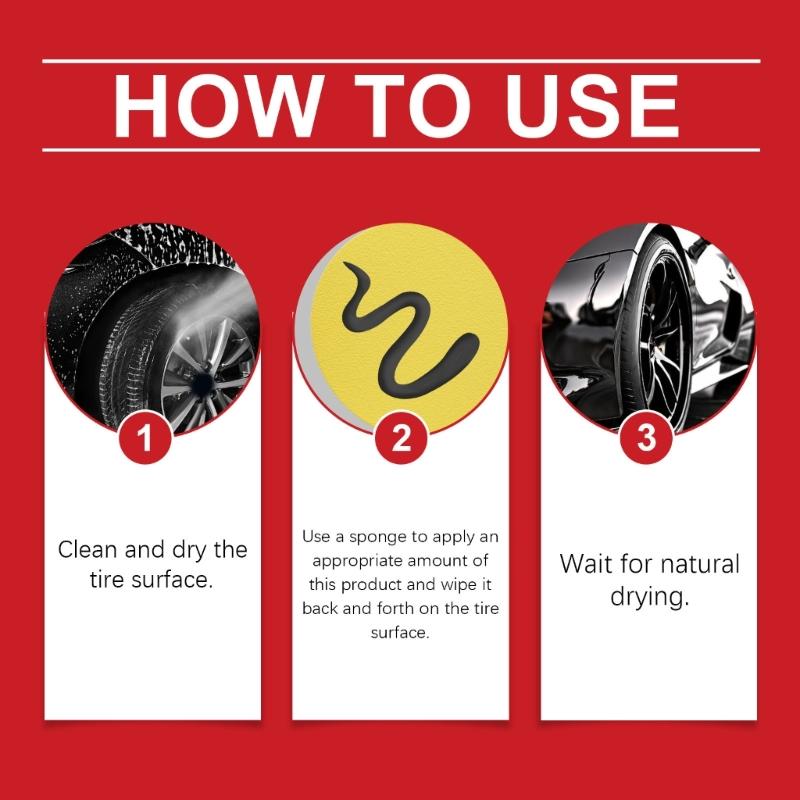 HOW TO USE

1

Clean and dry the tire surface.

2

Use a sponge to apply an appropriate amount of this product and wipe it back and forth on the tire surface.

3

Wait for natural drying.