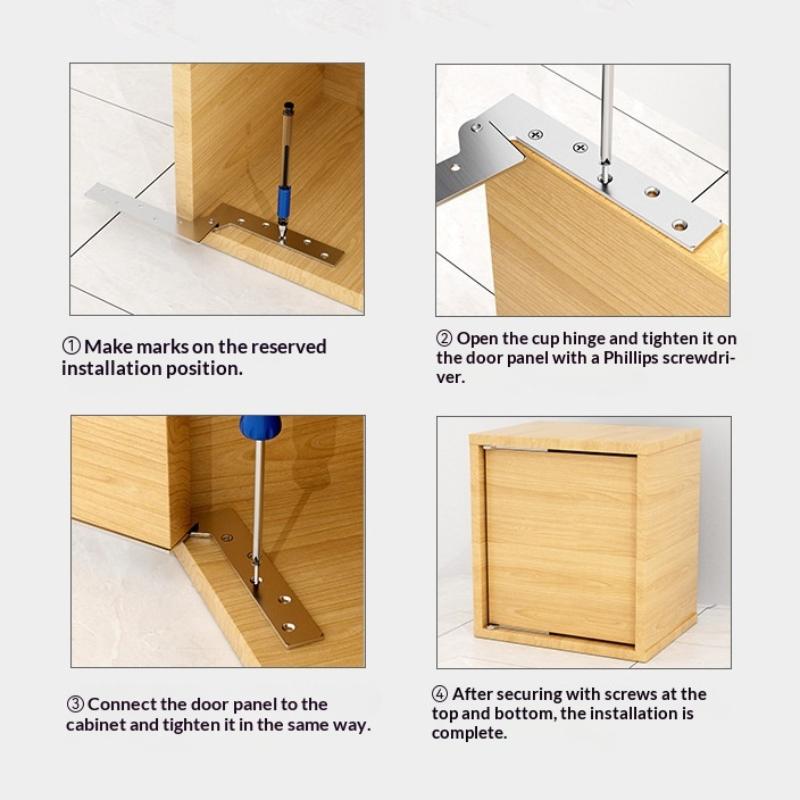 ① Make marks on the reserved installation position.

② Open the cup hinge and tighten it on the door panel with a Phillips screwdriver.

③ Connect the door panel to the cabinet and tighten it in the same way.

④ After securing with screws at the top and bottom, the installation is complete.