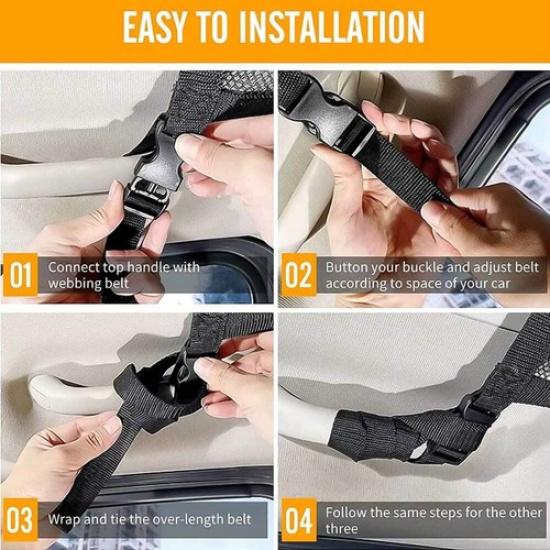 EASY TO INSTALLATION

01 Connect top handle with webbing belt

02 Button your buckle and adjust belt according to space of your car

03 Wrap and tie the over-length belt

04 Follow the same steps for the other three