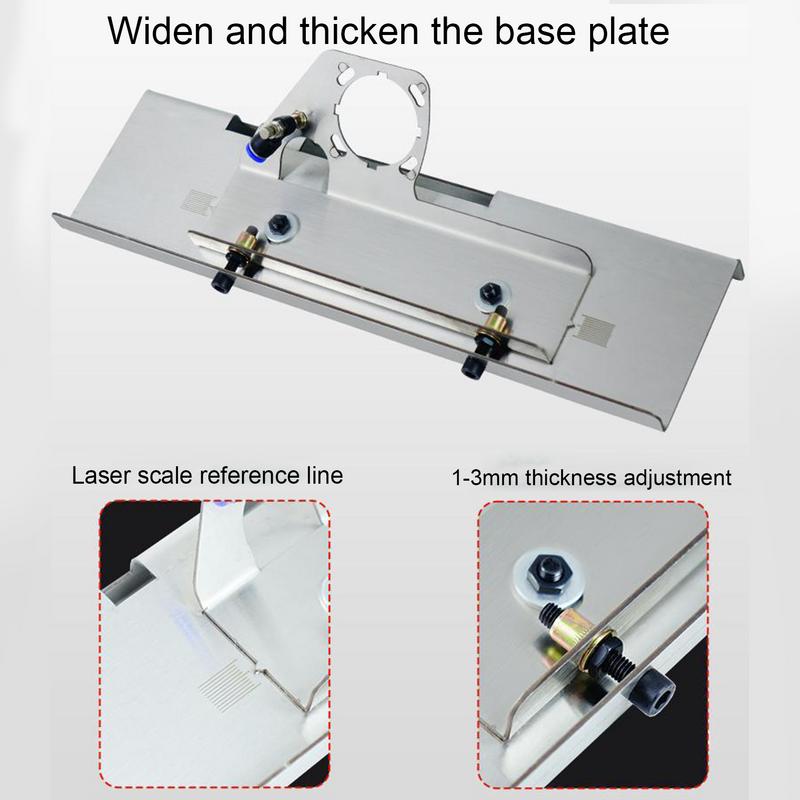 Widen and thicken the base plate

Laser scale reference line

1-3mm thickness adjustment